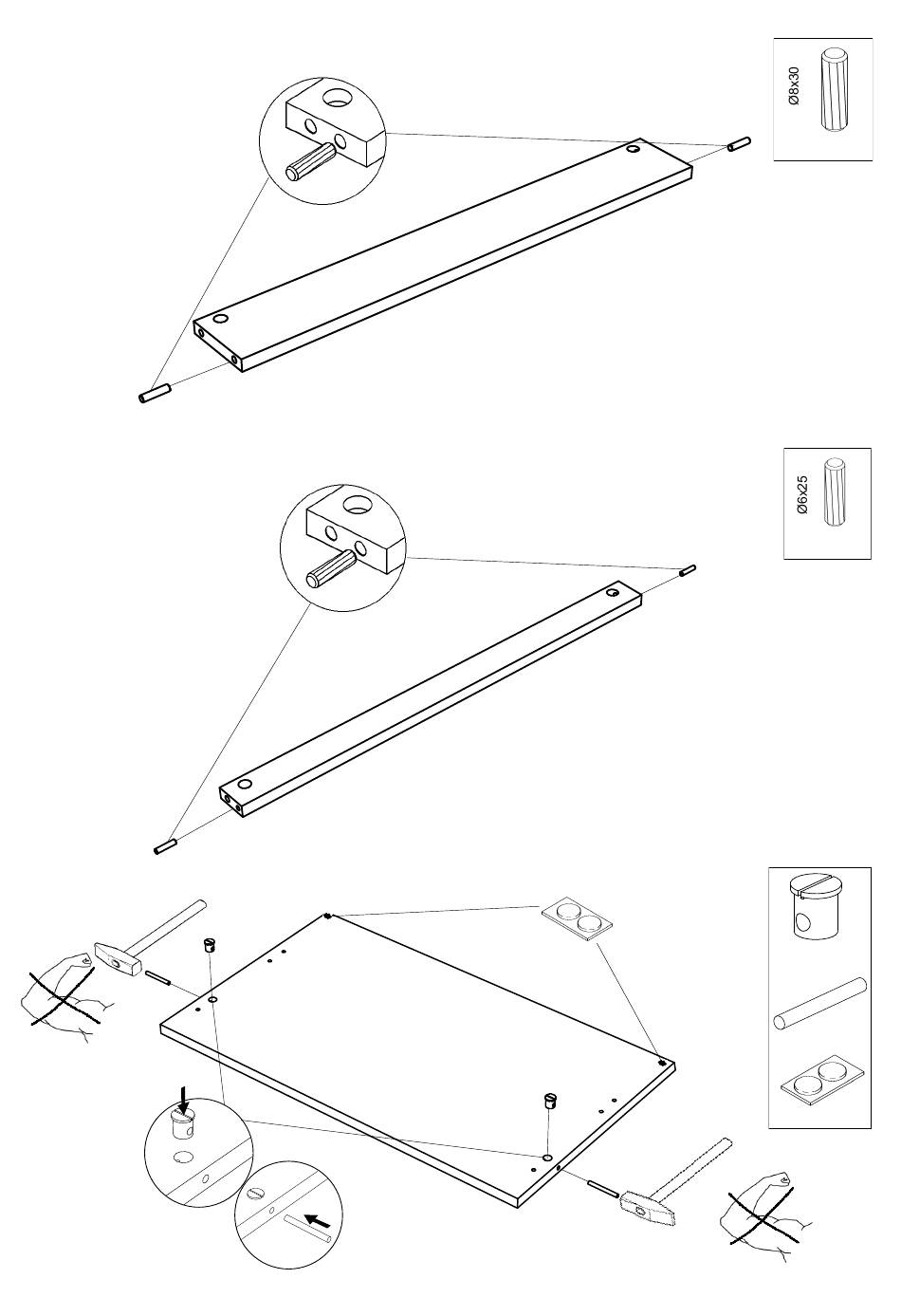 Ø8x30

Ø6x25