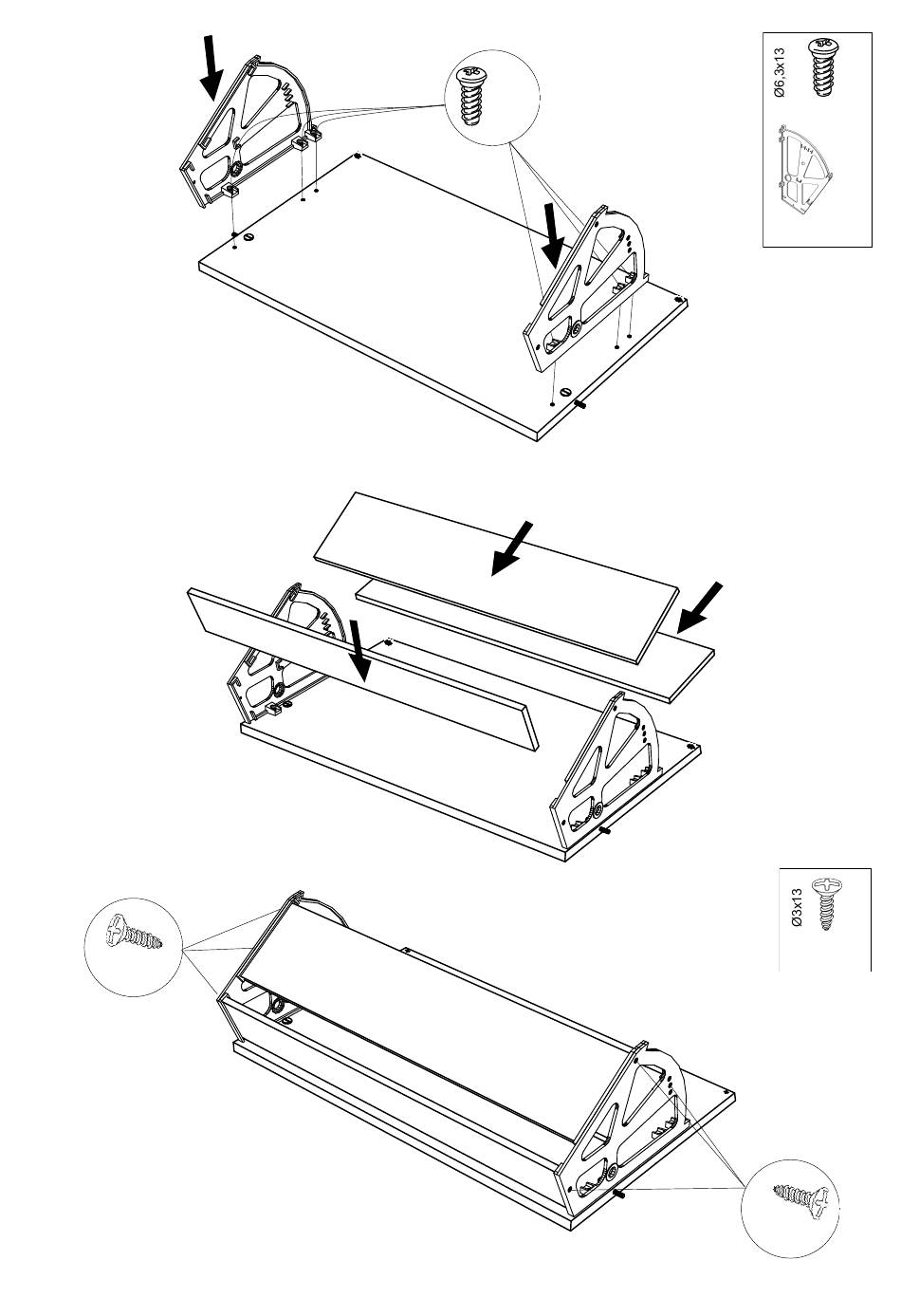 Ø6,3x13

Ø3x13