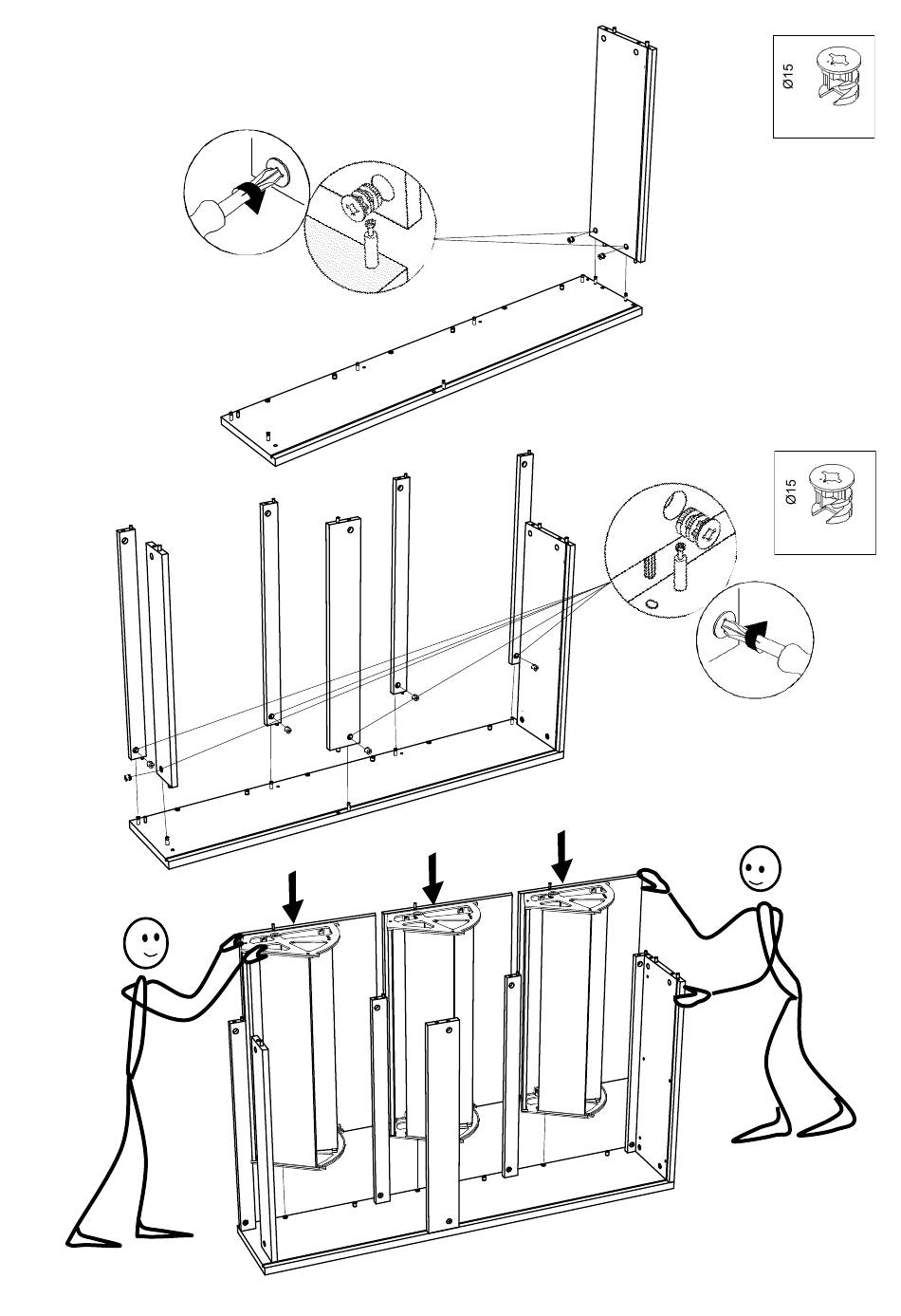 Ø15

Ø15