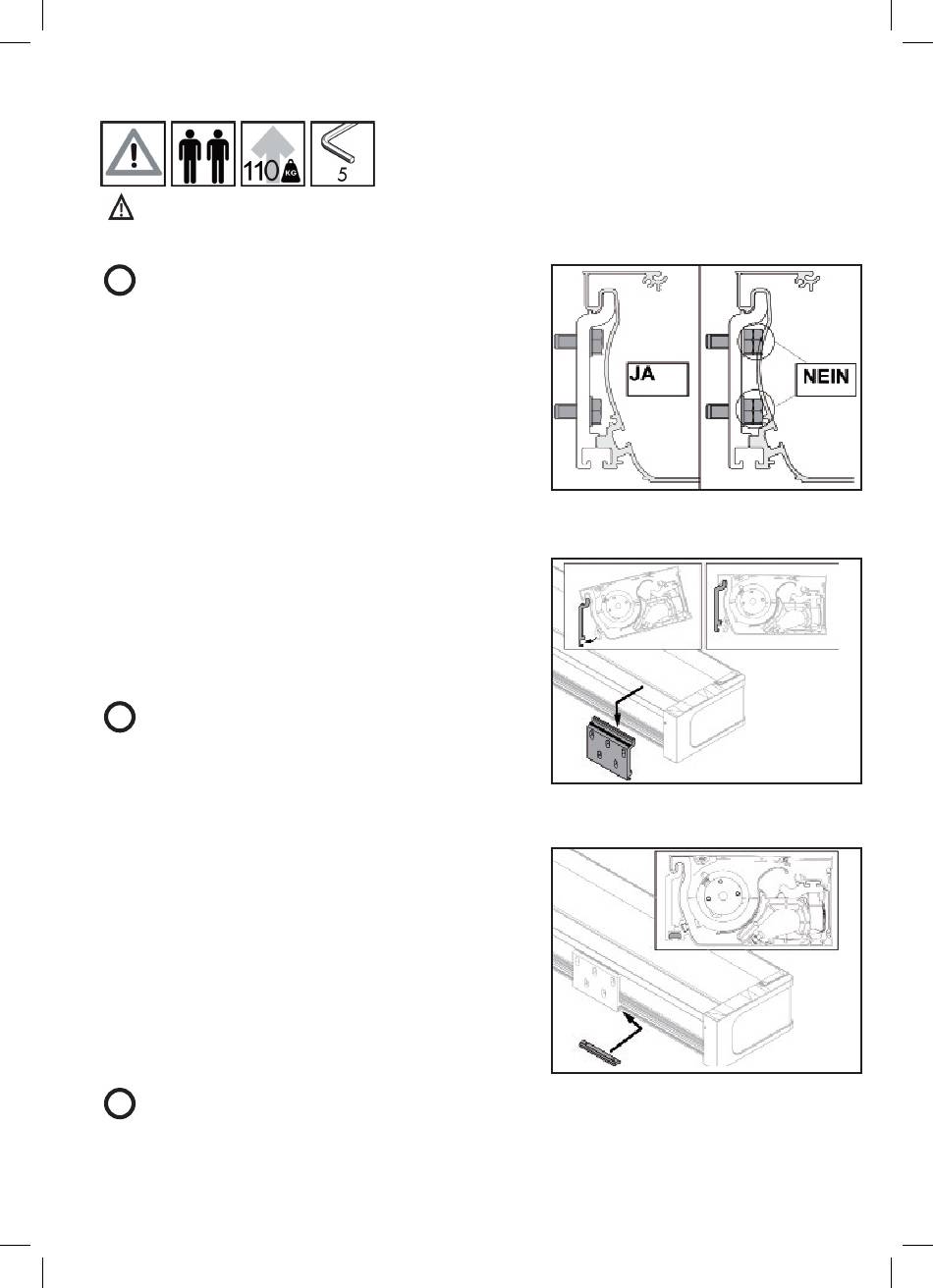 110 KG 5

JA

NEIN