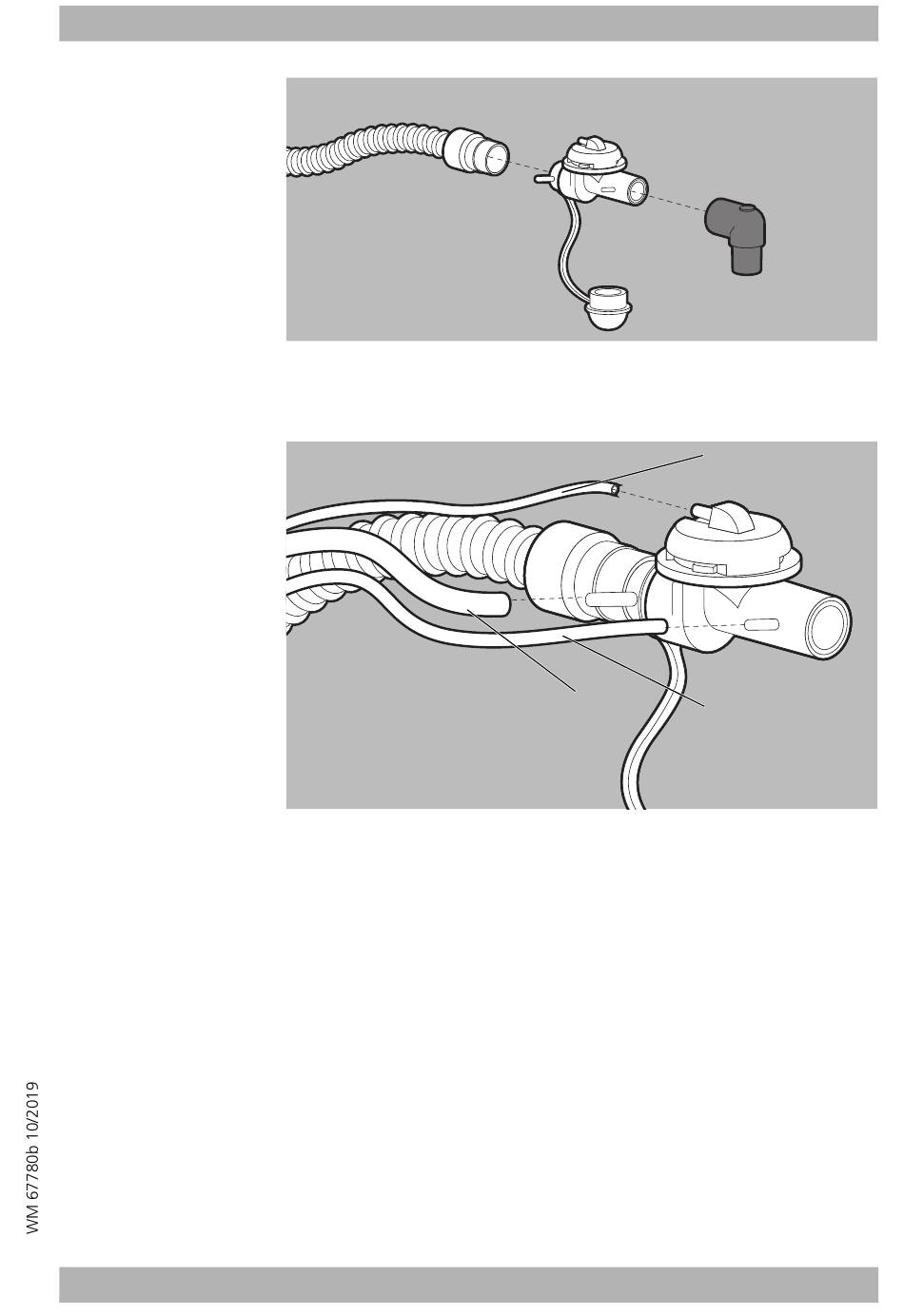 WM 67780b 10/2019