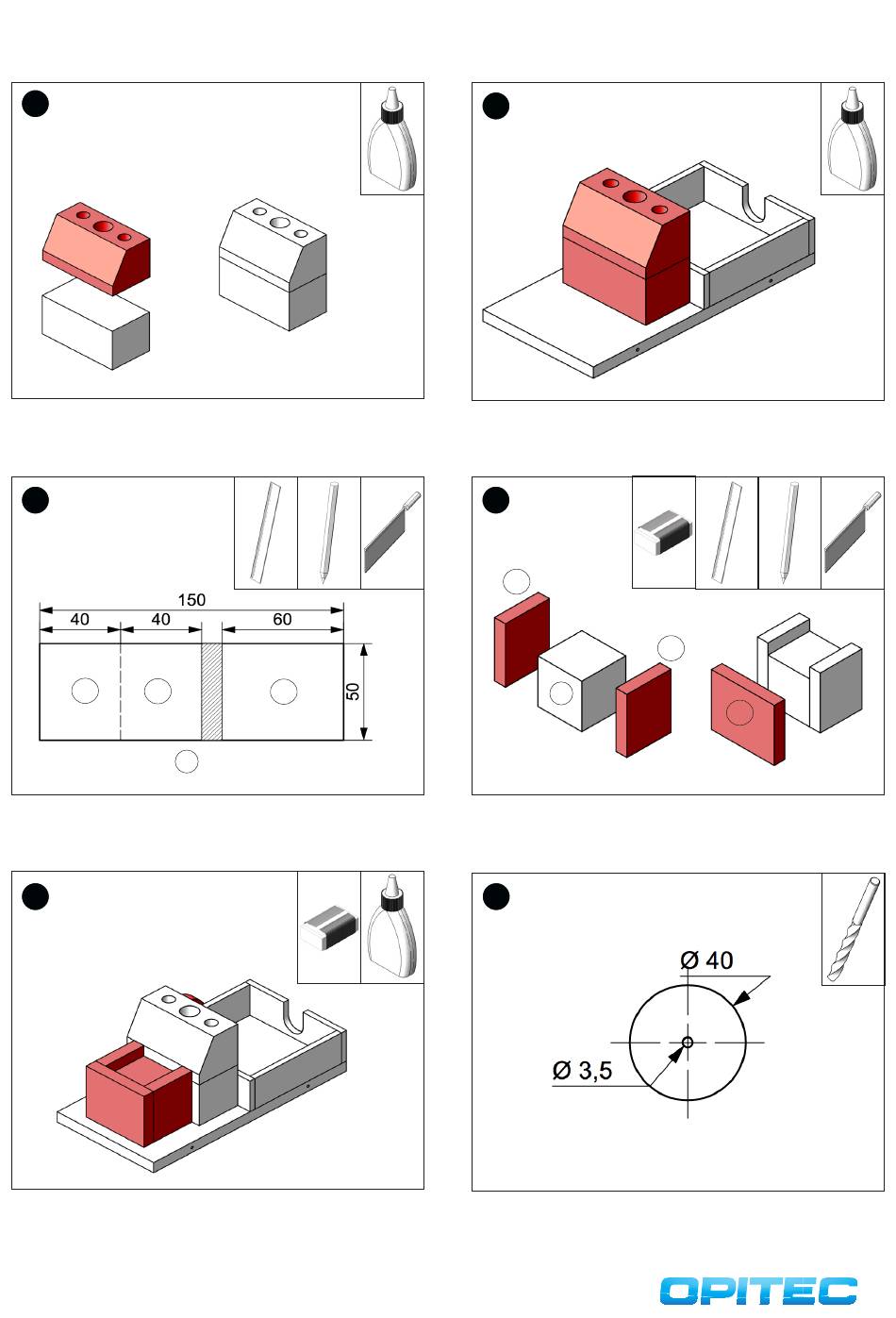 150
40
40
60
50

Ø 40
Ø 3,5

OPITEC