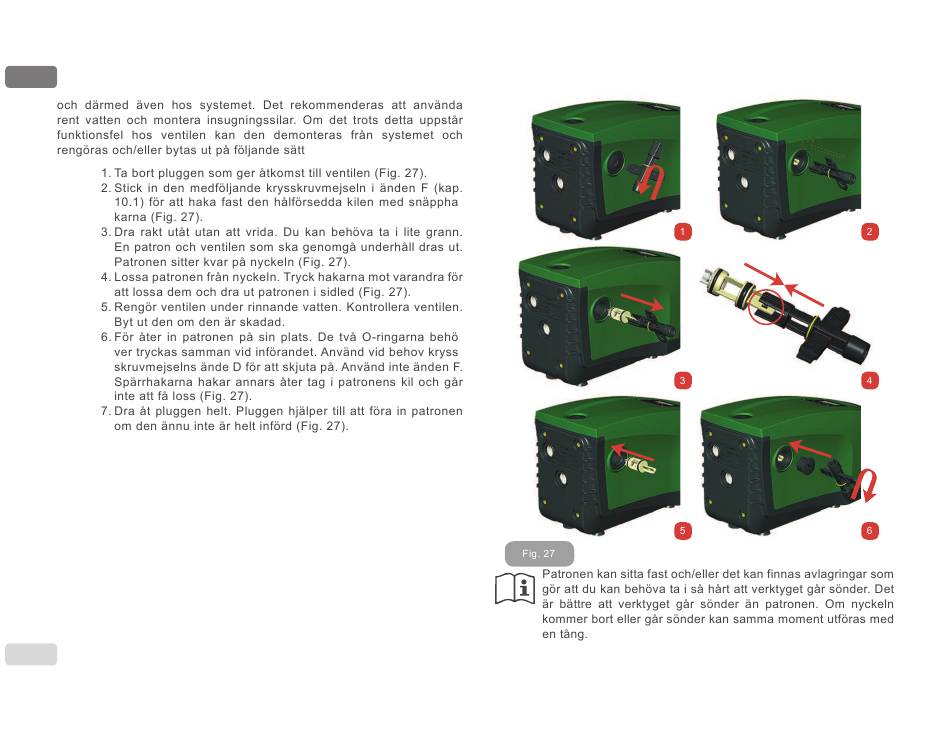 och därmed även hos systemet. Det rekommenderas att använda rent vatten och montera insugningssilar. Om det trots detta uppstår funktionsfel hos ventilen kan den demonteras från systemet och rengöras och/eller bytas ut på följande sätt

1. Ta bort pluggen som ger åtkomst till ventilen (Fig. 27).
2. Stick in den medföljande krysskruvmejseln i änden F (kap. 10.1) för att haka fast den hålförsedda kilen med snäpphakarna (Fig. 27).
3. Dra rakt utåt utan att vrida. Du kan behöva ta i lite grann. En patron och ventilen som ska genomgå underhåll dras ut. Patronen sitter kvar på nyckeln (Fig. 27).
4. Lossa patronen från nyckeln. Tryck hakarna mot varandra för att lossa dem och dra ut patronen i sidled (Fig. 27).
5. Rengör ventilen under rinnande vatten. Kontrollera ventilen. Byt ut den om den är skadad.
6. För åter in patronen på sin plats. De två O-ringarna behöver tryckas samman vid införandet. Använd vid behov krysskruvmejselns ände D för att skjuta på. Använd inte änden F. Spärrhakarna hakar annars åter tag i patronens kil och går inte att få loss (Fig. 27).
7. Dra åt pluggen helt. Pluggen hjälper till att föra in patronen om den ännu inte är helt införd (Fig. 27).

1
2
3
4
5
6

Fig. 27

Patronen kan sitta fast och/eller det kan finnas avlagringar som gör att du kan behöva ta i så hårt att verktyget går sönder. Det är bättre att verktyget går sönder än patronen. Om nyckeln kommer bort eller går sönder kan samma moment utföras med en tång.