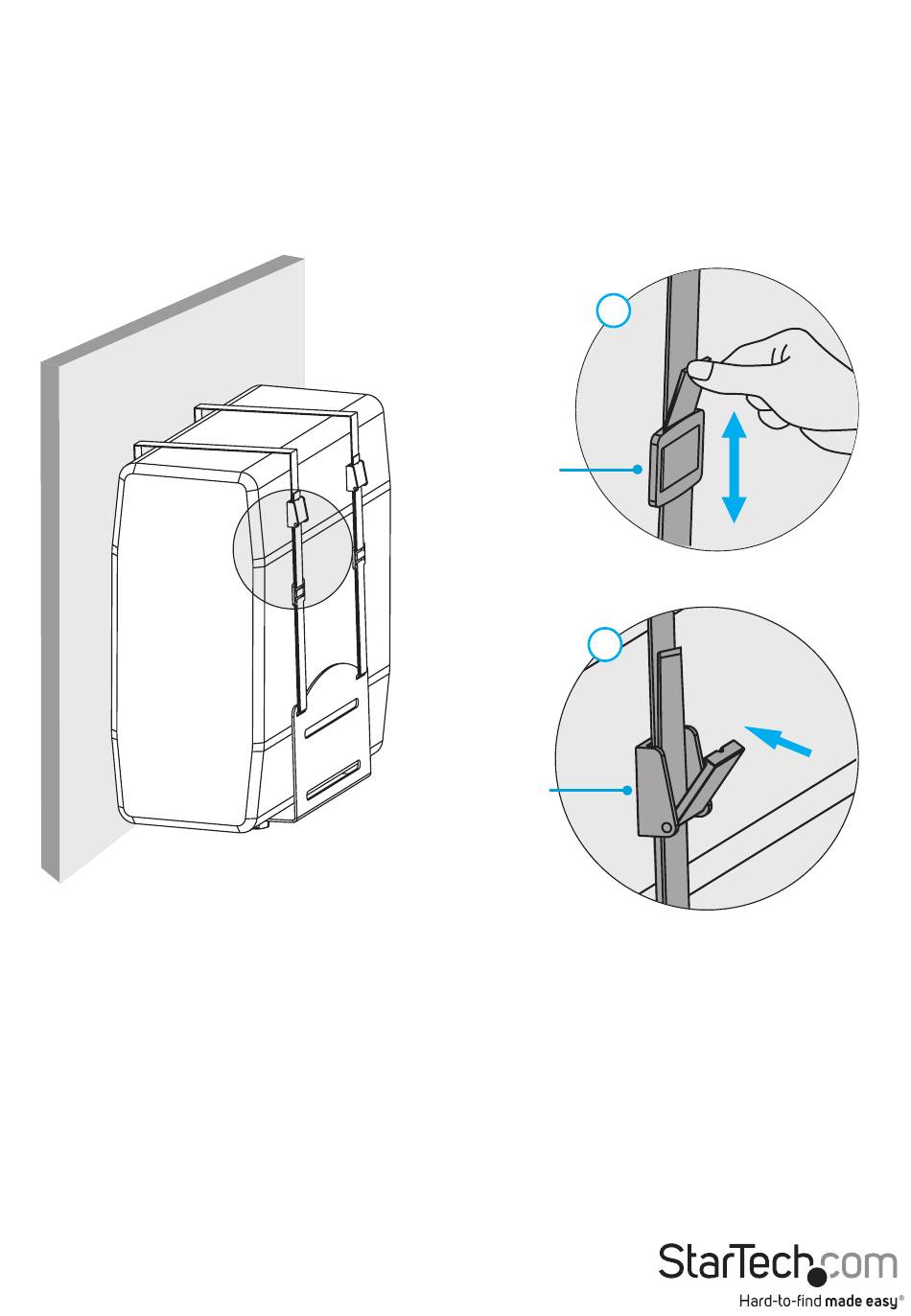 StarTech.com
Hard-to-find made easy®