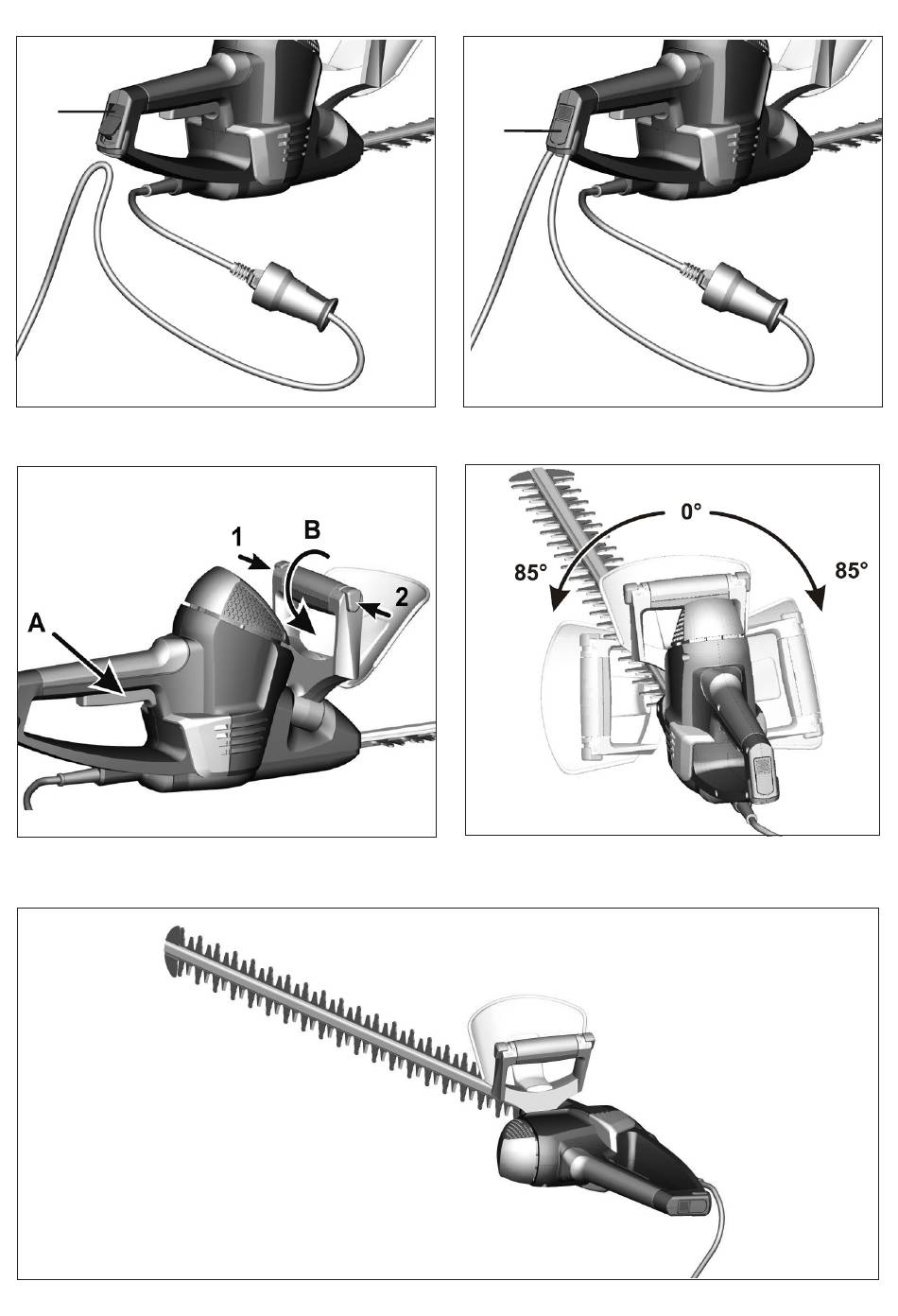 1
B
2
A

0°
85°
85°