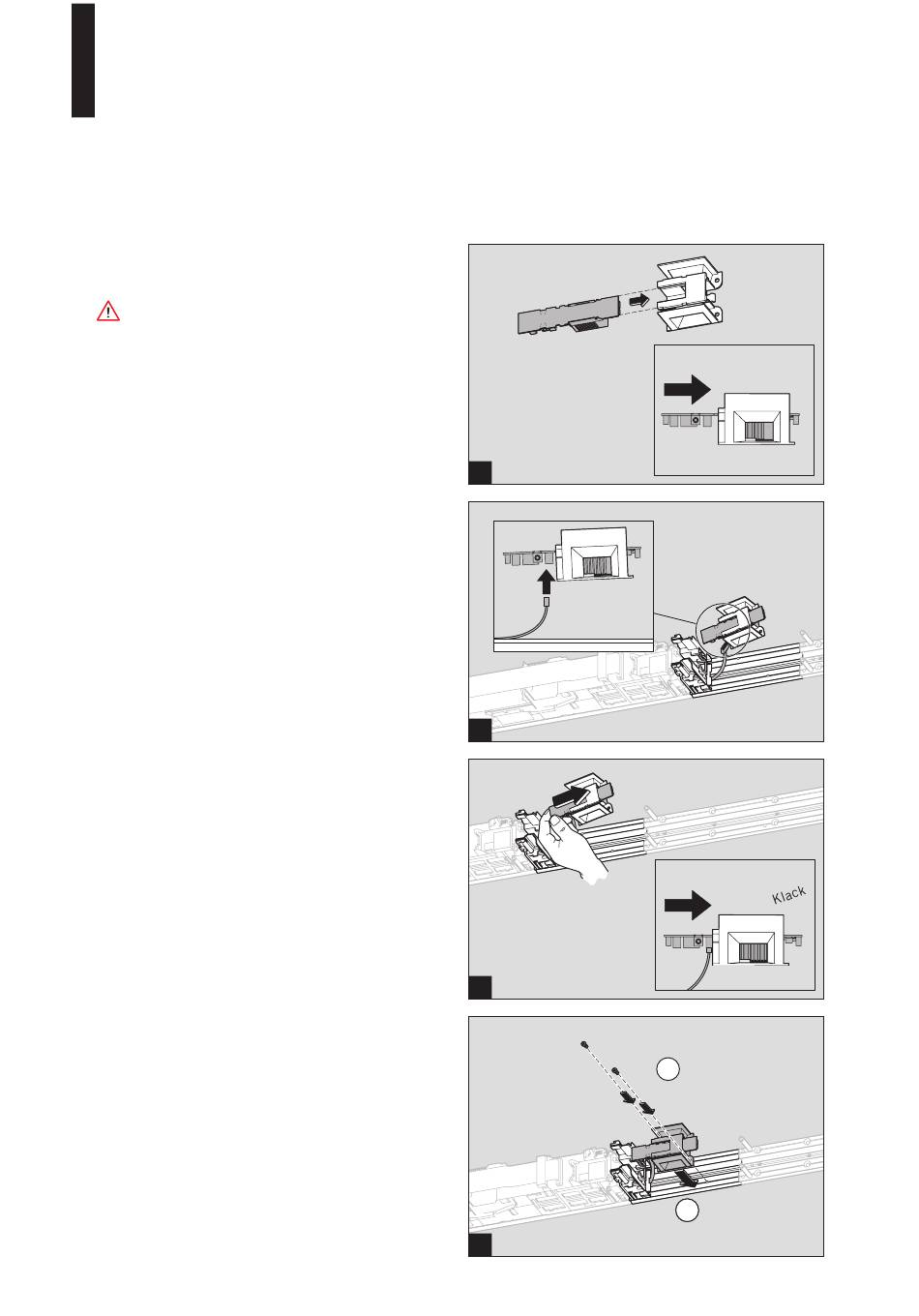 Klack