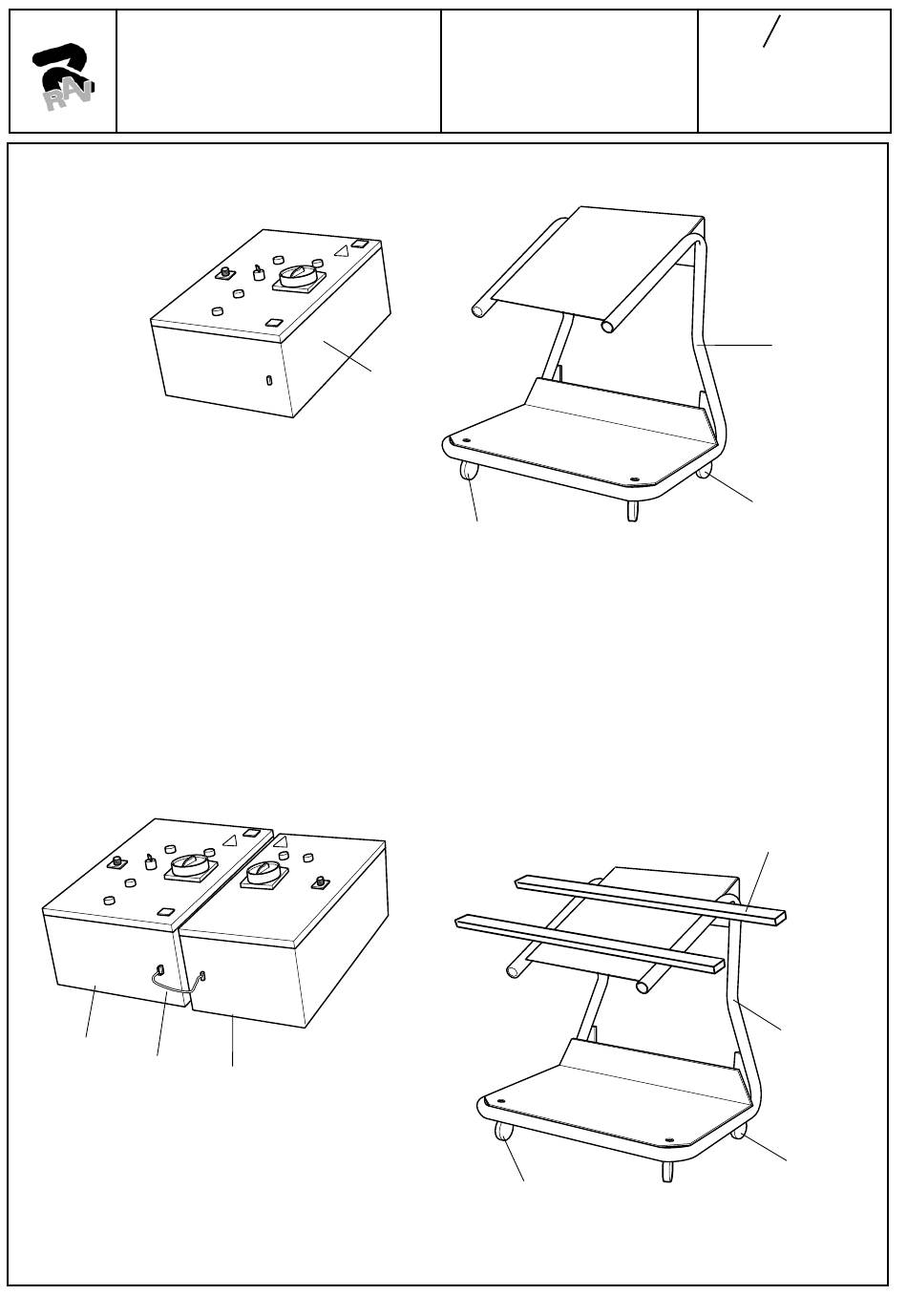 RAV

/