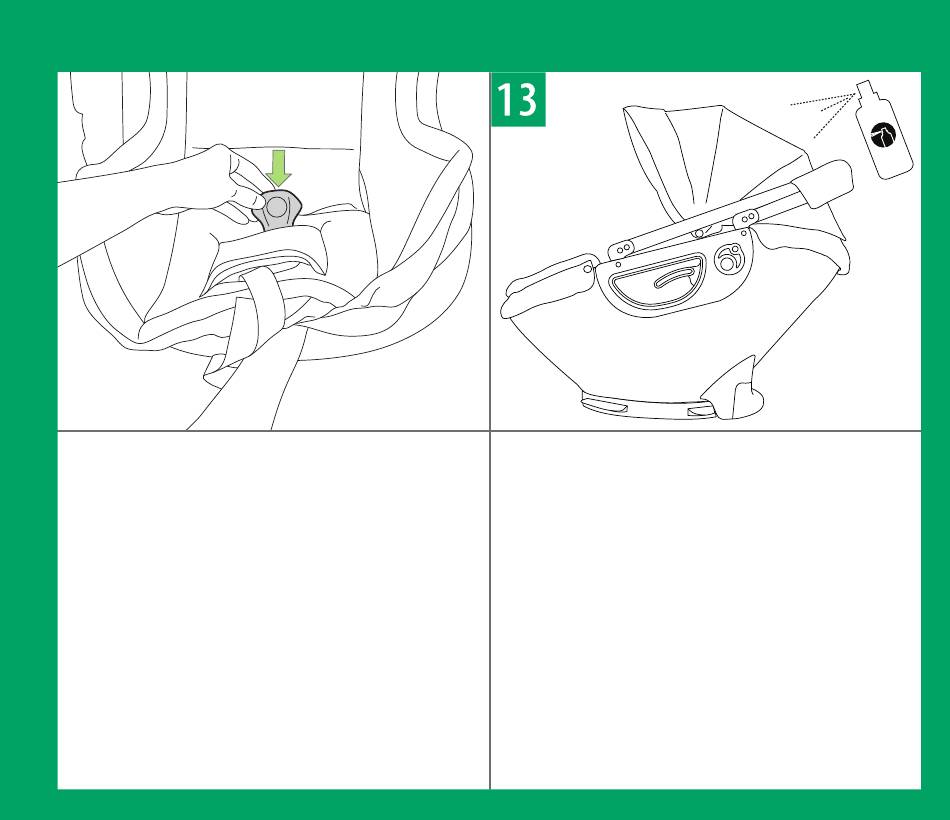 13