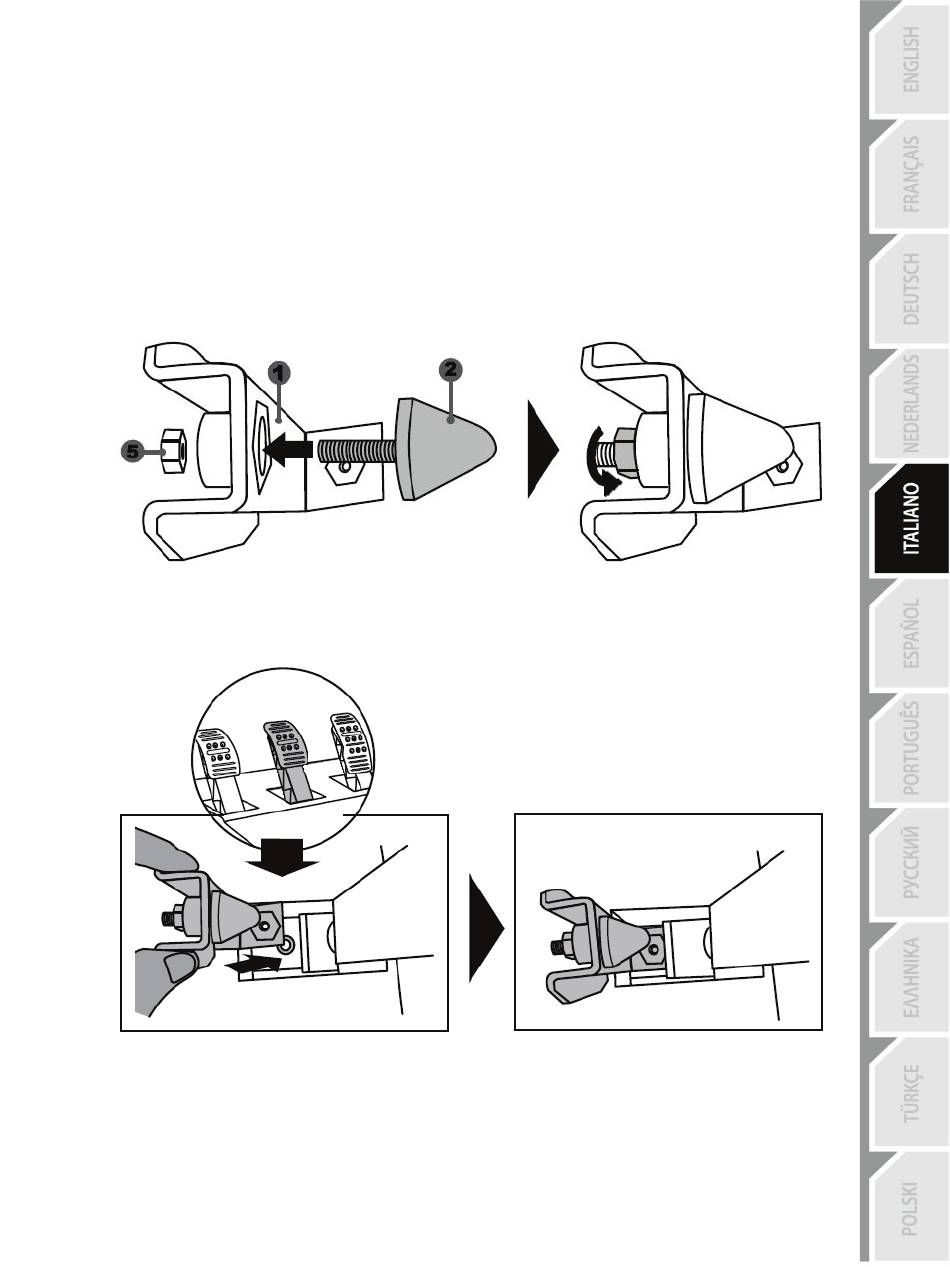 1
2
5

ENGLISH
FRANÇAIS
DEUTSCH
NEDERLANDS
ITALIANO
ESPAÑOL
PORTUGUÊS
РУССКИЙ
ΕΛΛΗΝΙΚΑ
TÜRKÇE
POLSKI