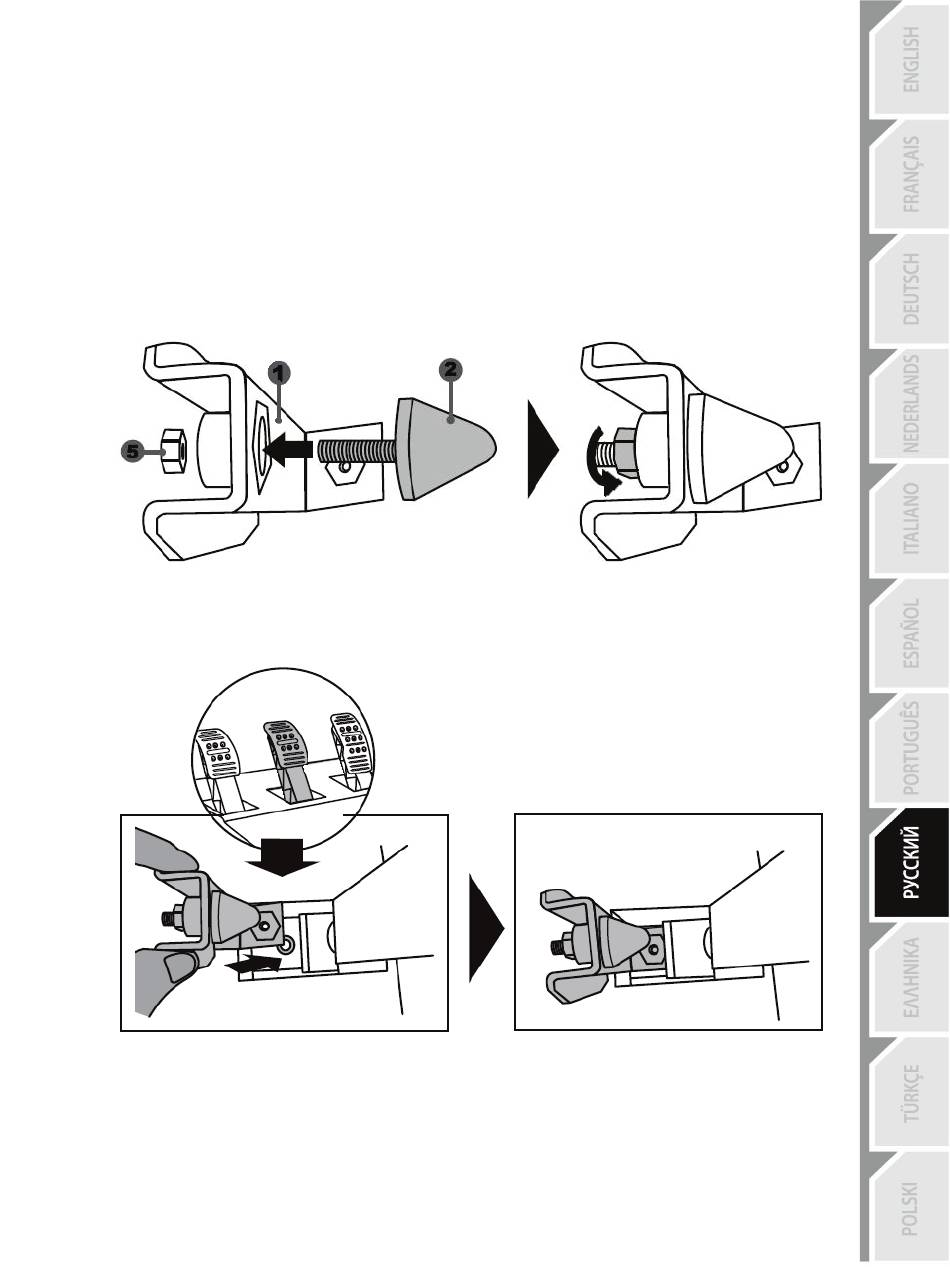 1
2
5

ENGLISH
FRANÇAIS
DEUTSCH
NEDERLANDS
ITALIANO
ESPAÑOL
PORTUGUÊS
РУССКИЙ
ΕΛΛΗΝΙΚΑ
TÜRKÇE
POLSKI