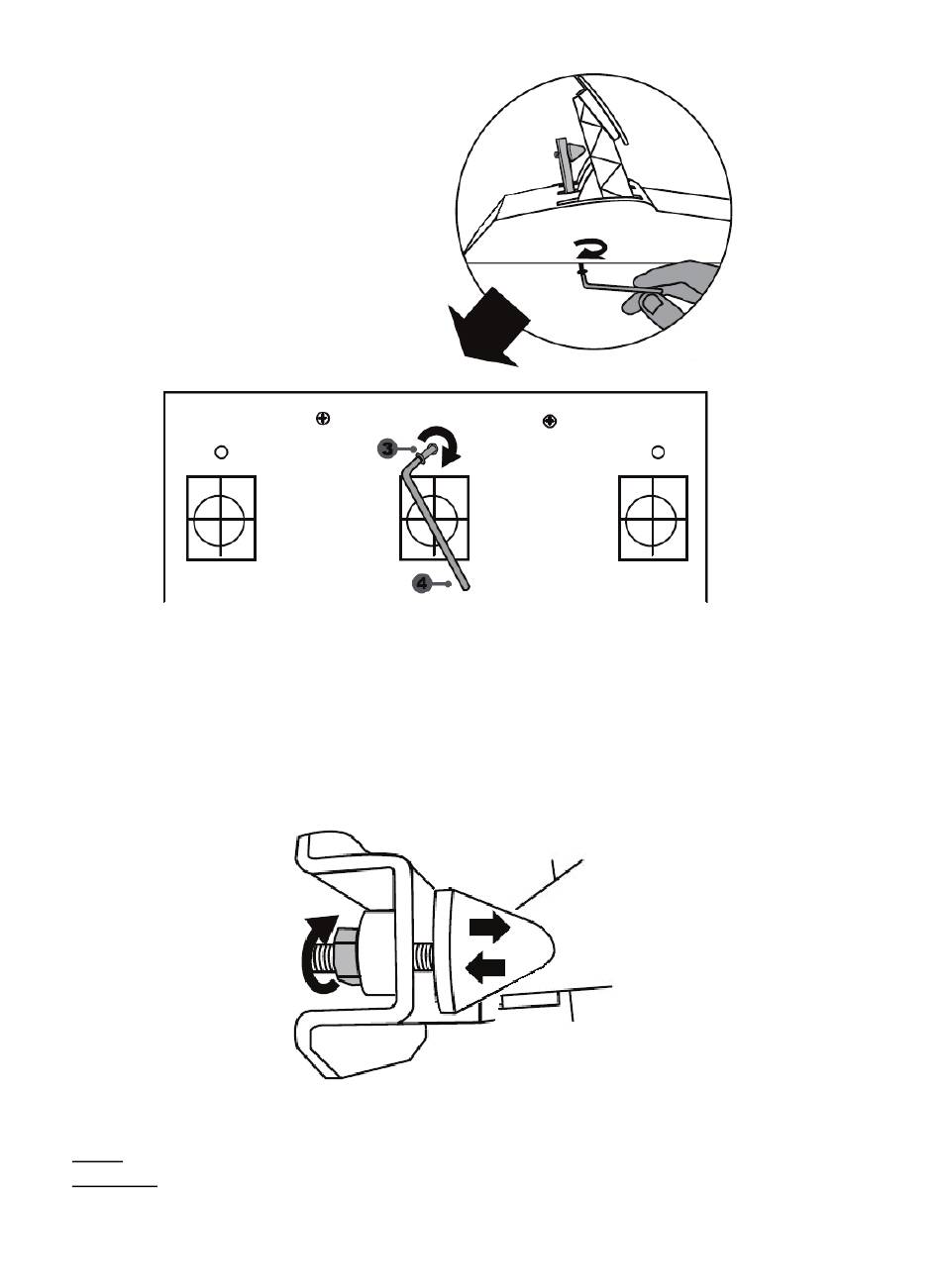 3
4