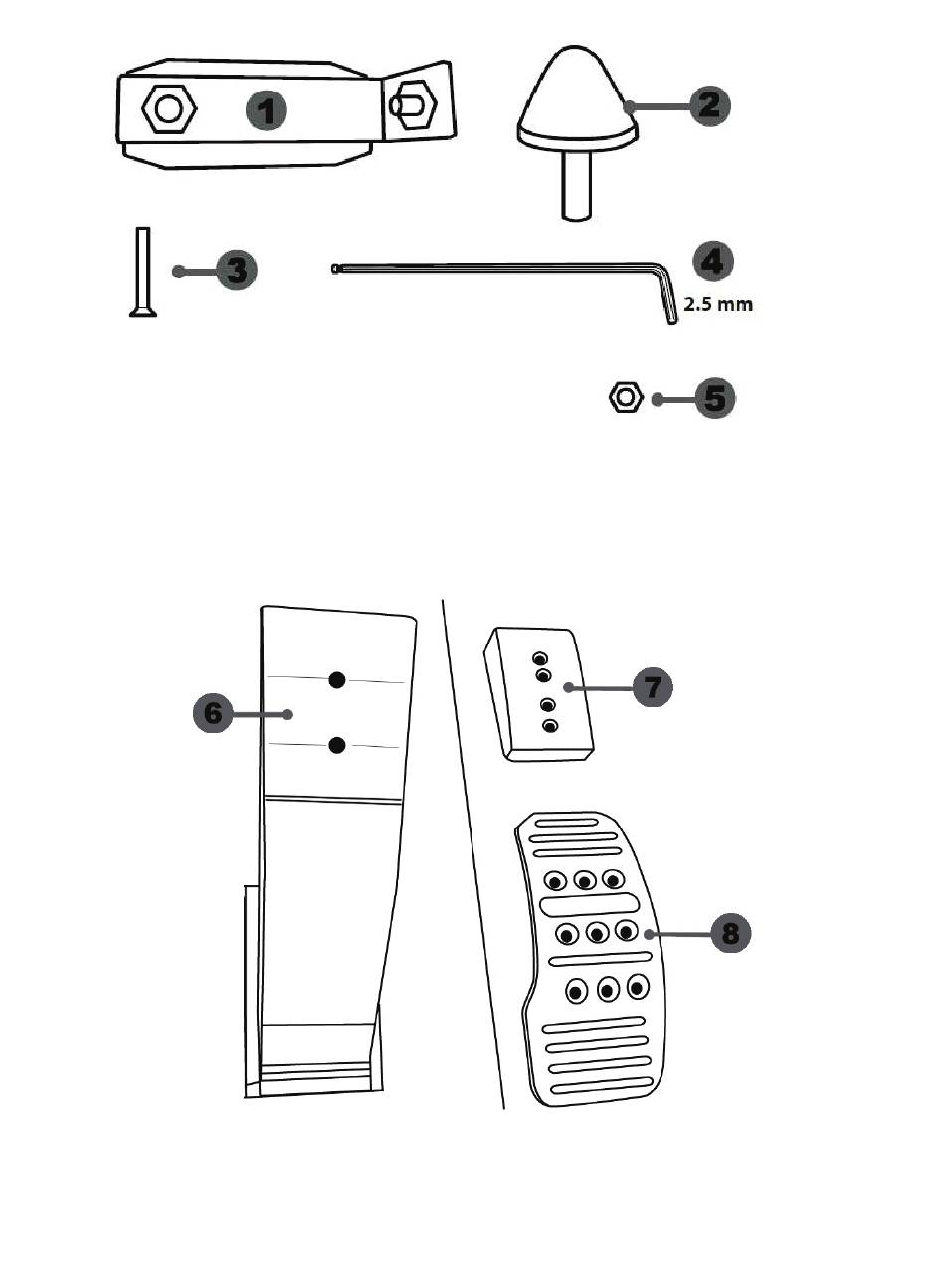 1
2
3
4
2.5 mm
5
6
7
8