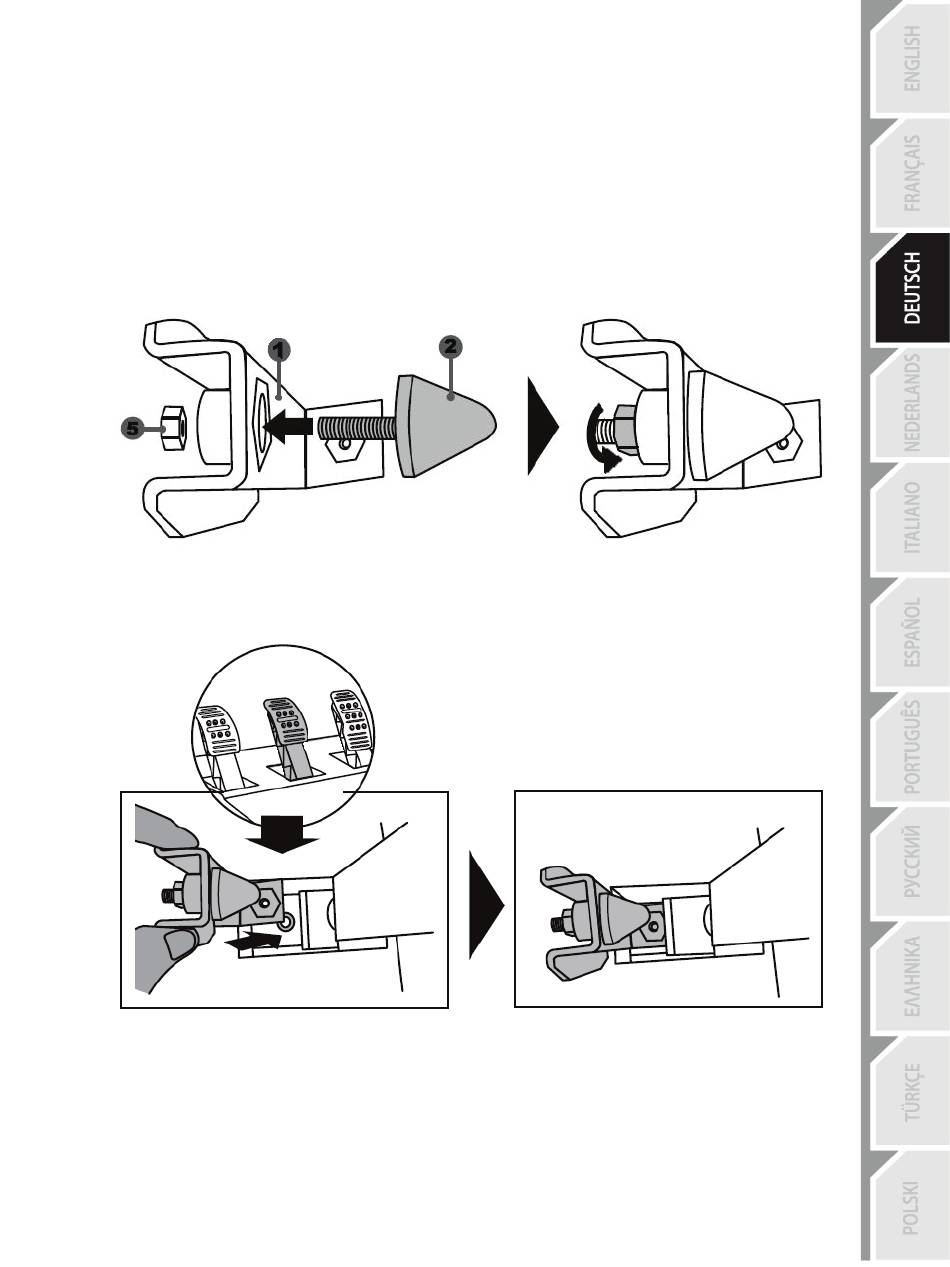 1
2
5

ENGLISH
FRANÇAIS
DEUTSCH
NEDERLANDS
ITALIANO
ESPAÑOL
PORTUGUÊS
РУССКИЙ
ΕΛΛΗΝΙΚΑ
TÜRKÇE
POLSKI