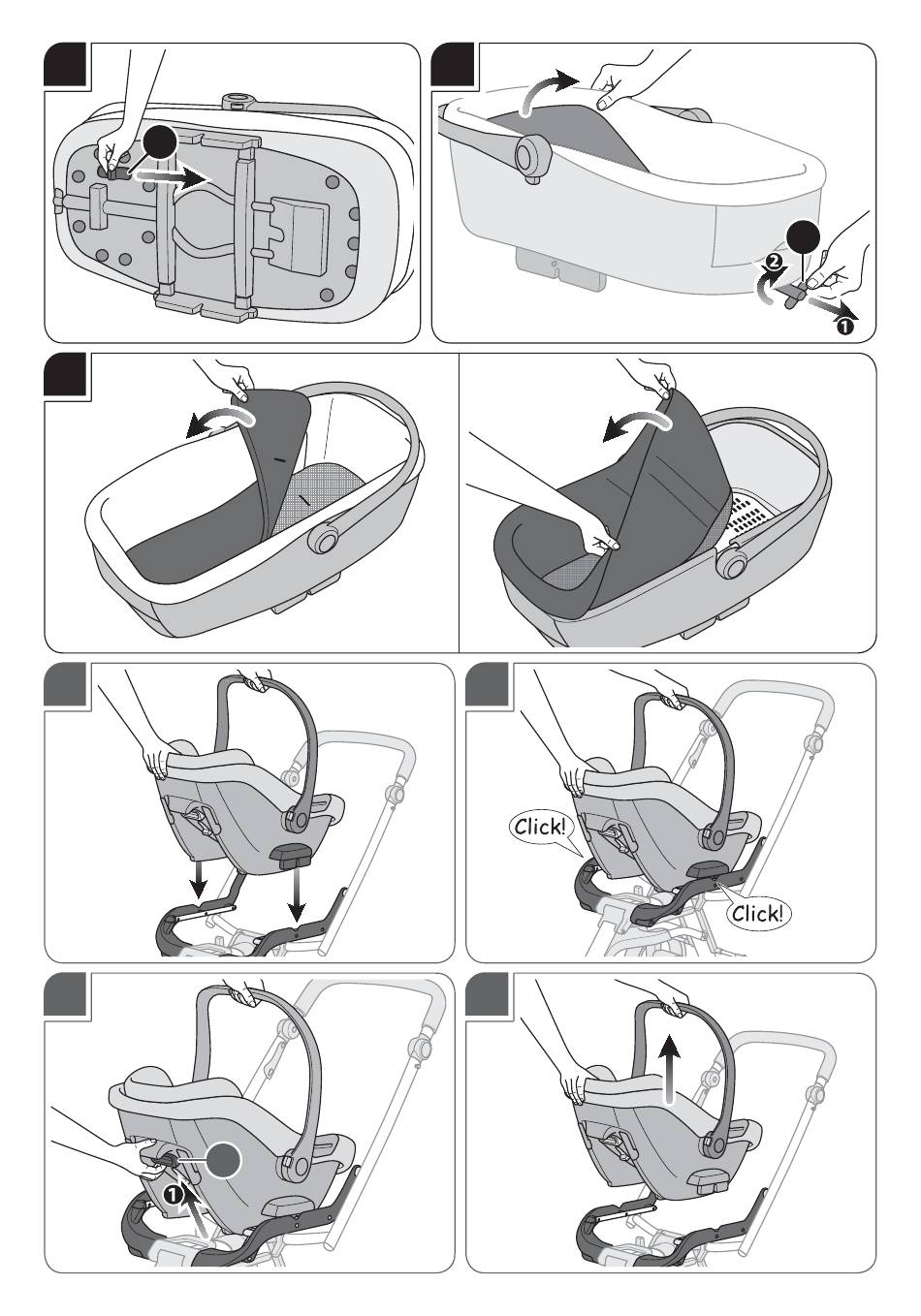 2
1
Click!
Click!
1