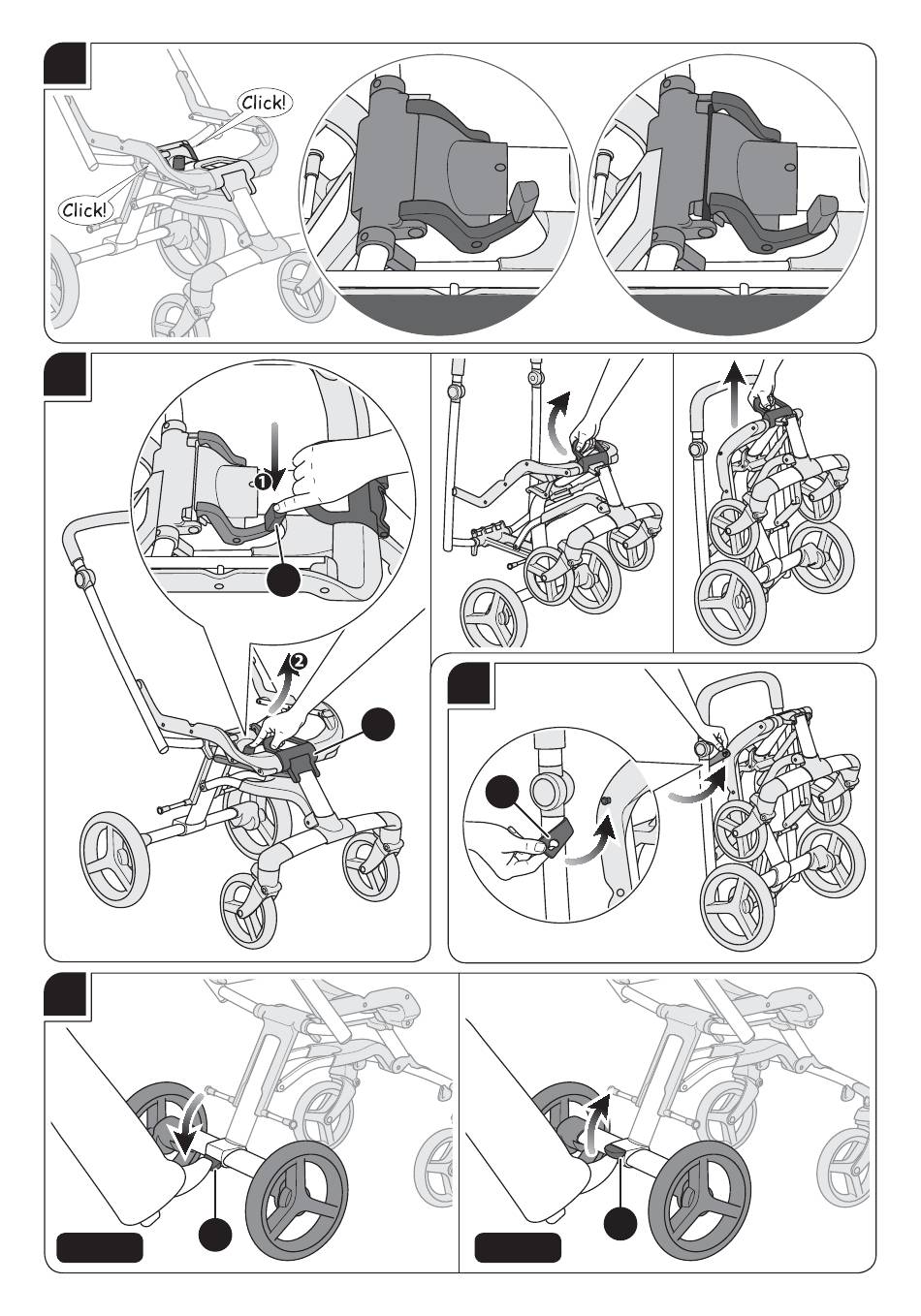 Click!

Click!

1

2