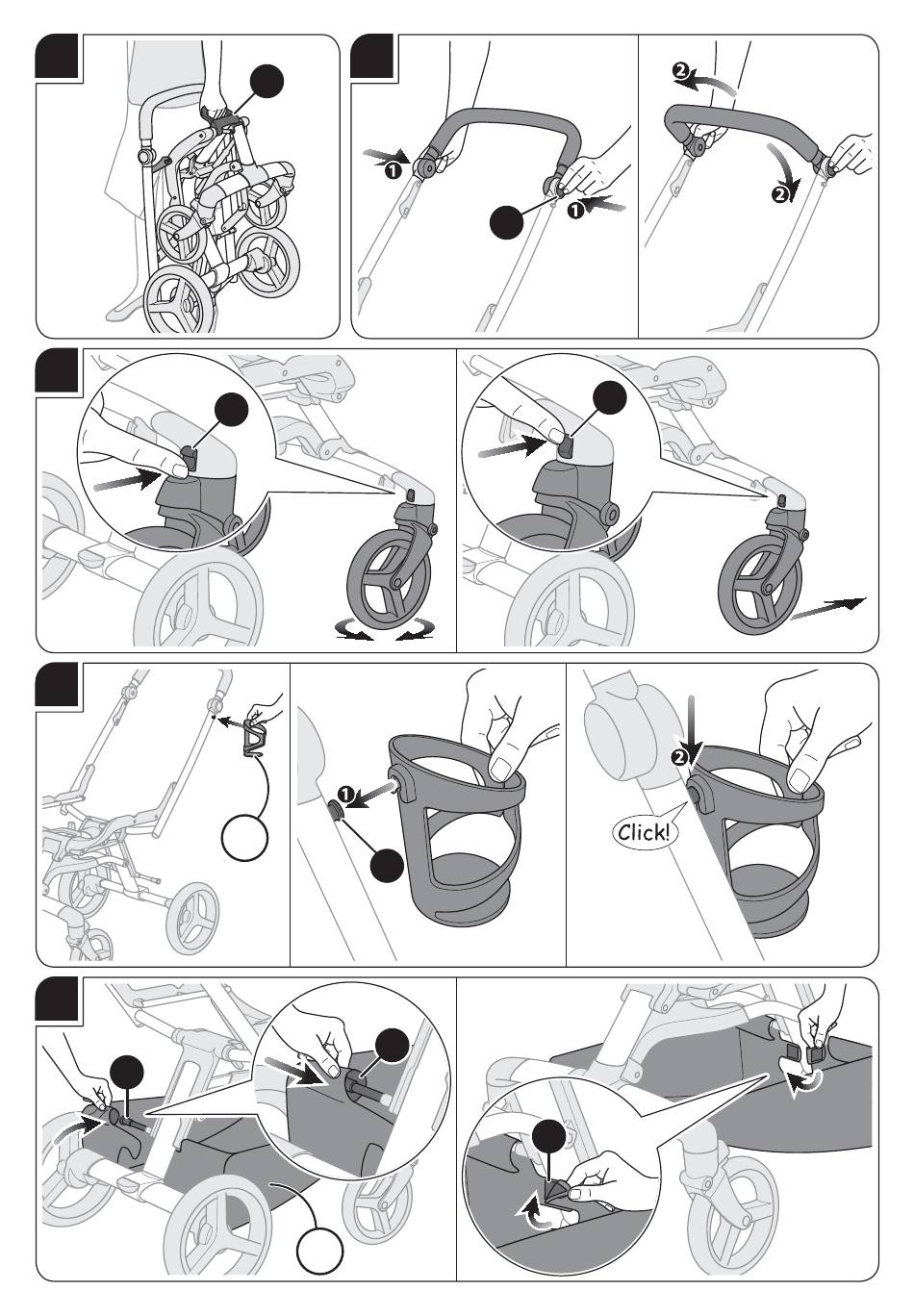 ❶
❶
❷
❷
❶
❷
Click!