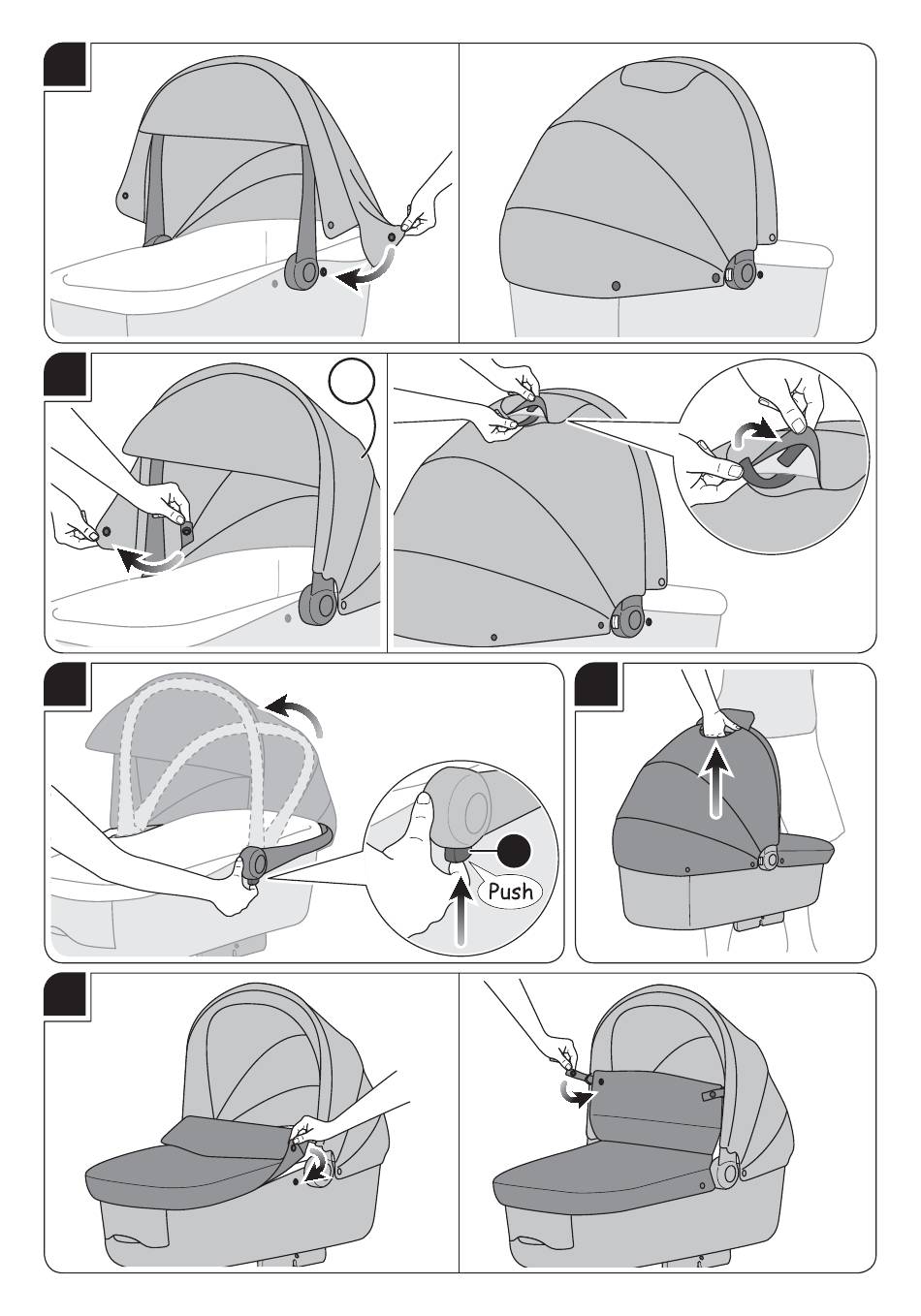 Push