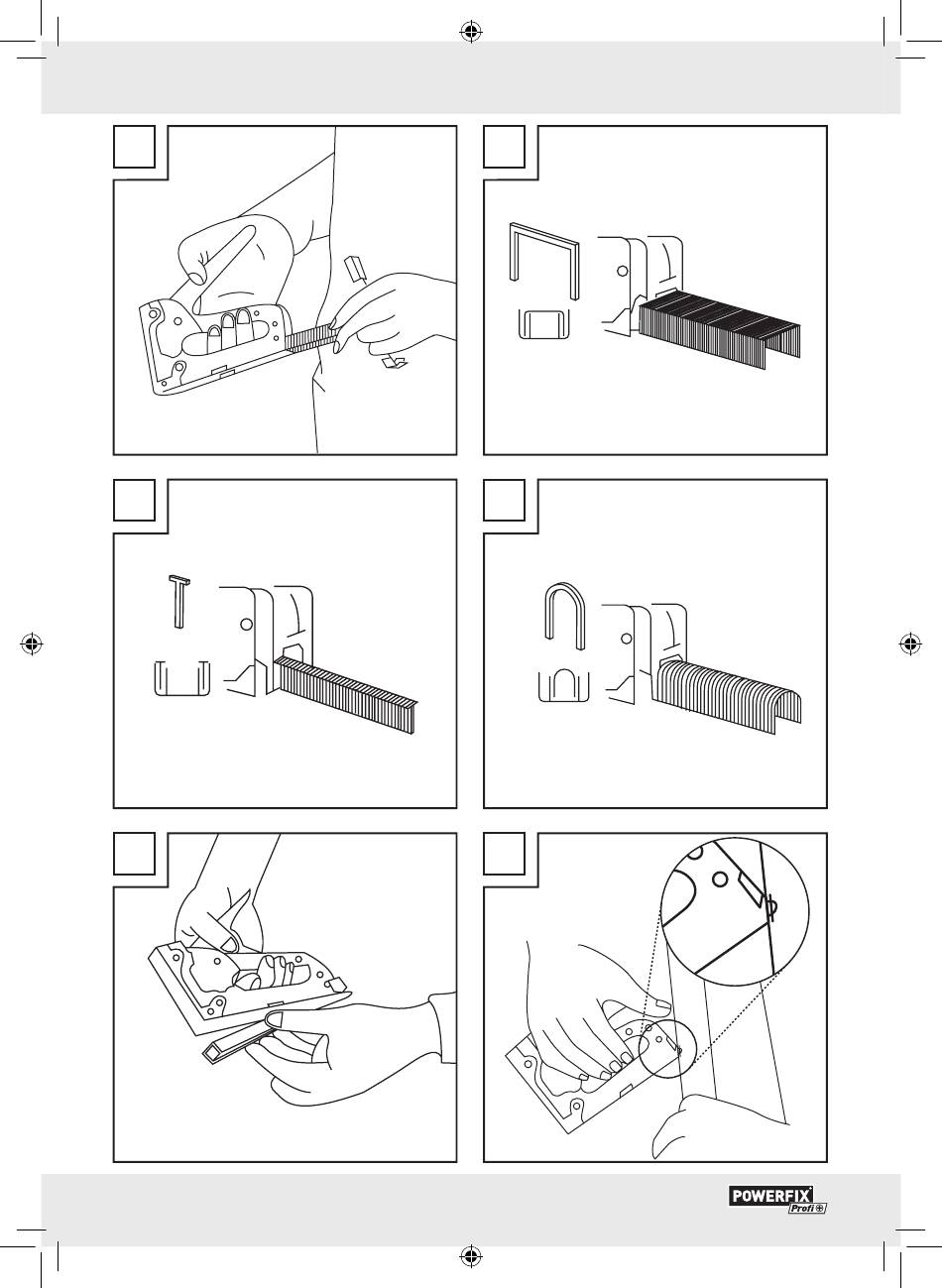 POWERFIX
Profi