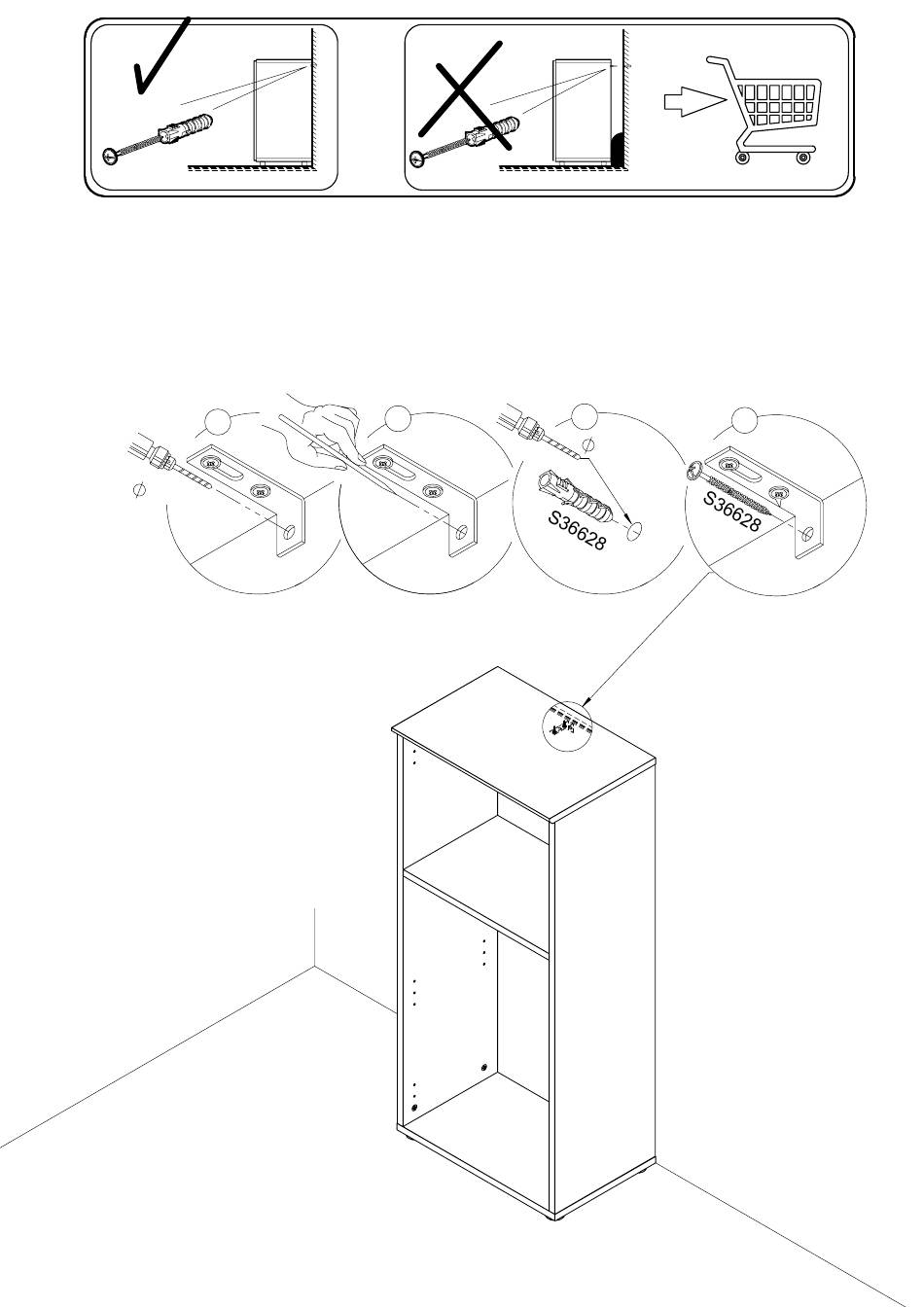 S36628

S36628