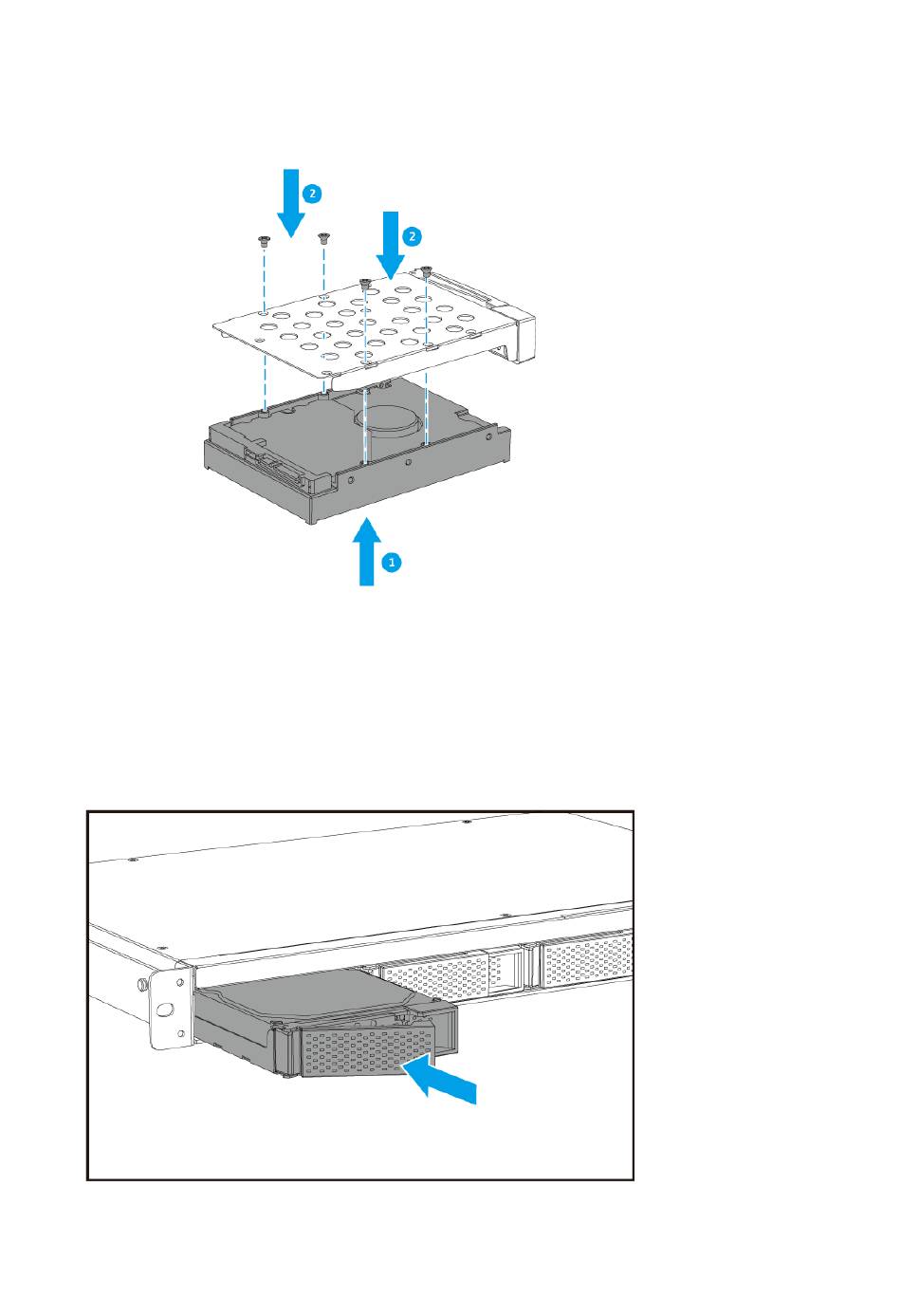 2

2

1