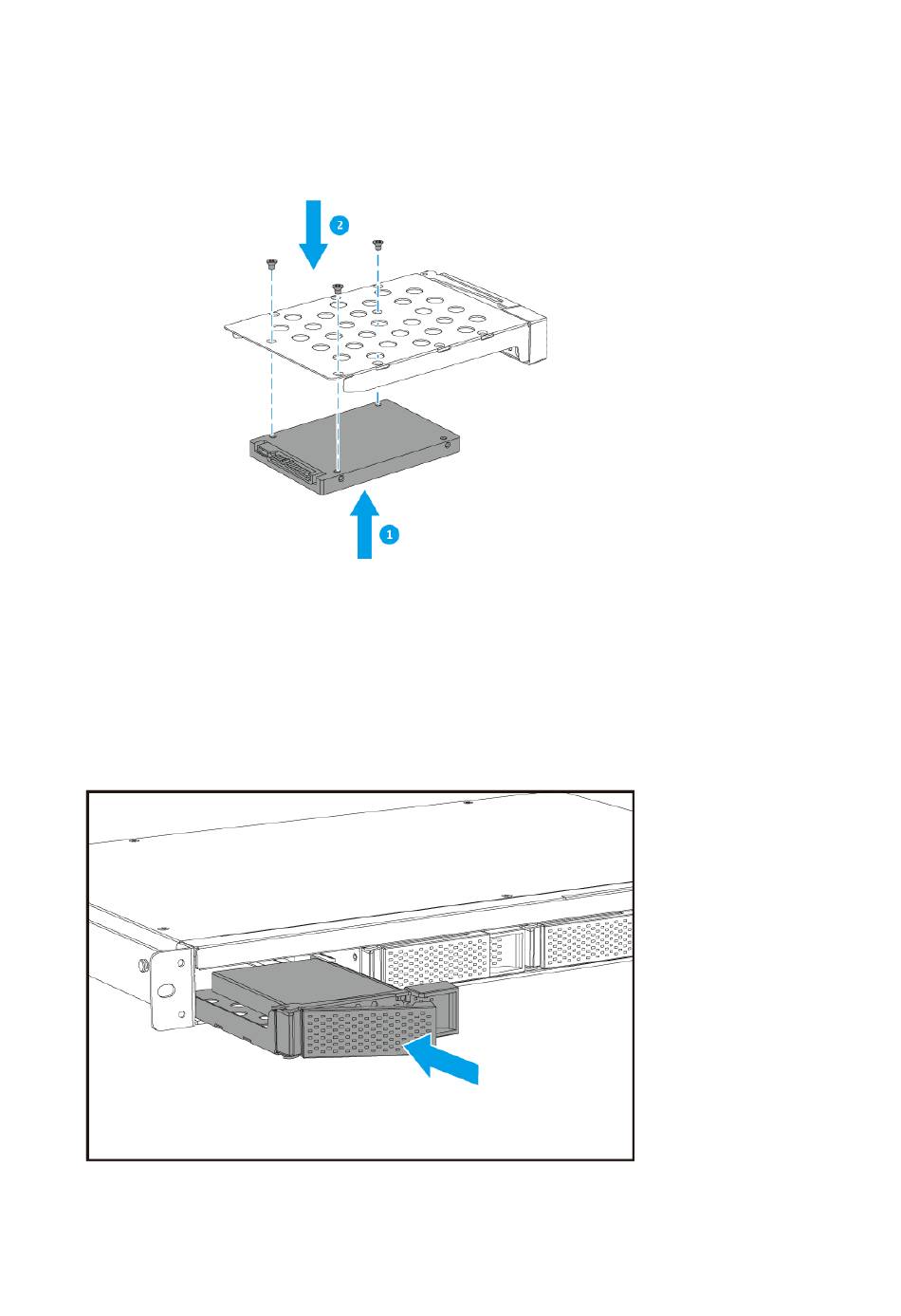 2

1