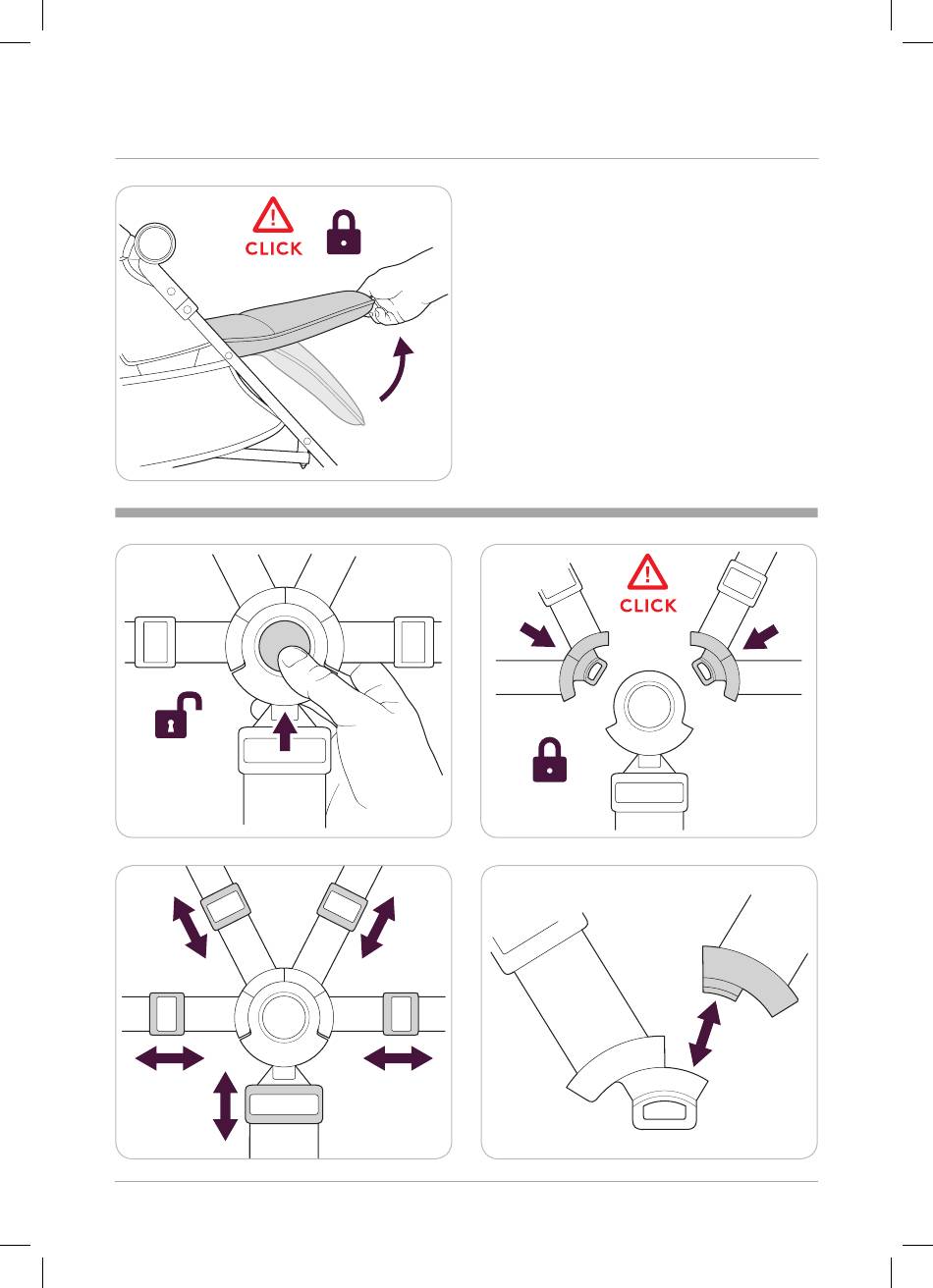 CLICK

CLICK