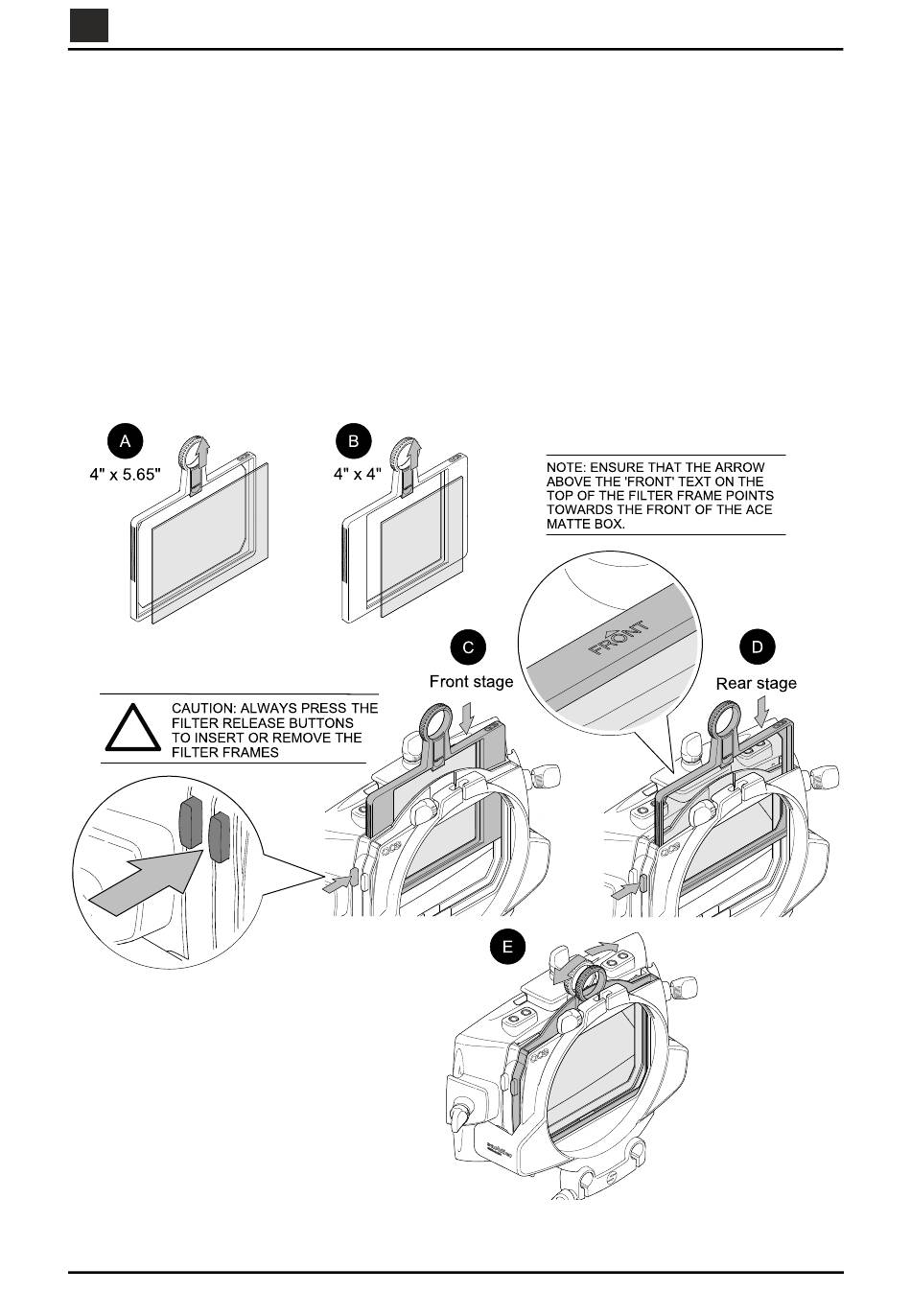 A

4" x 5.65"

B

4" x 4"

NOTE: ENSURE THAT THE ARROW ABOVE THE 'FRONT' TEXT ON THE TOP OF THE FILTER FRAME POINTS TOWARDS THE FRONT OF THE ACE MATTE BOX.

FRONT

C

Front stage

D

Rear stage

CAUTION: ALWAYS PRESS THE FILTER RELEASE BUTTONS TO INSERT OR REMOVE THE FILTER FRAMES

E