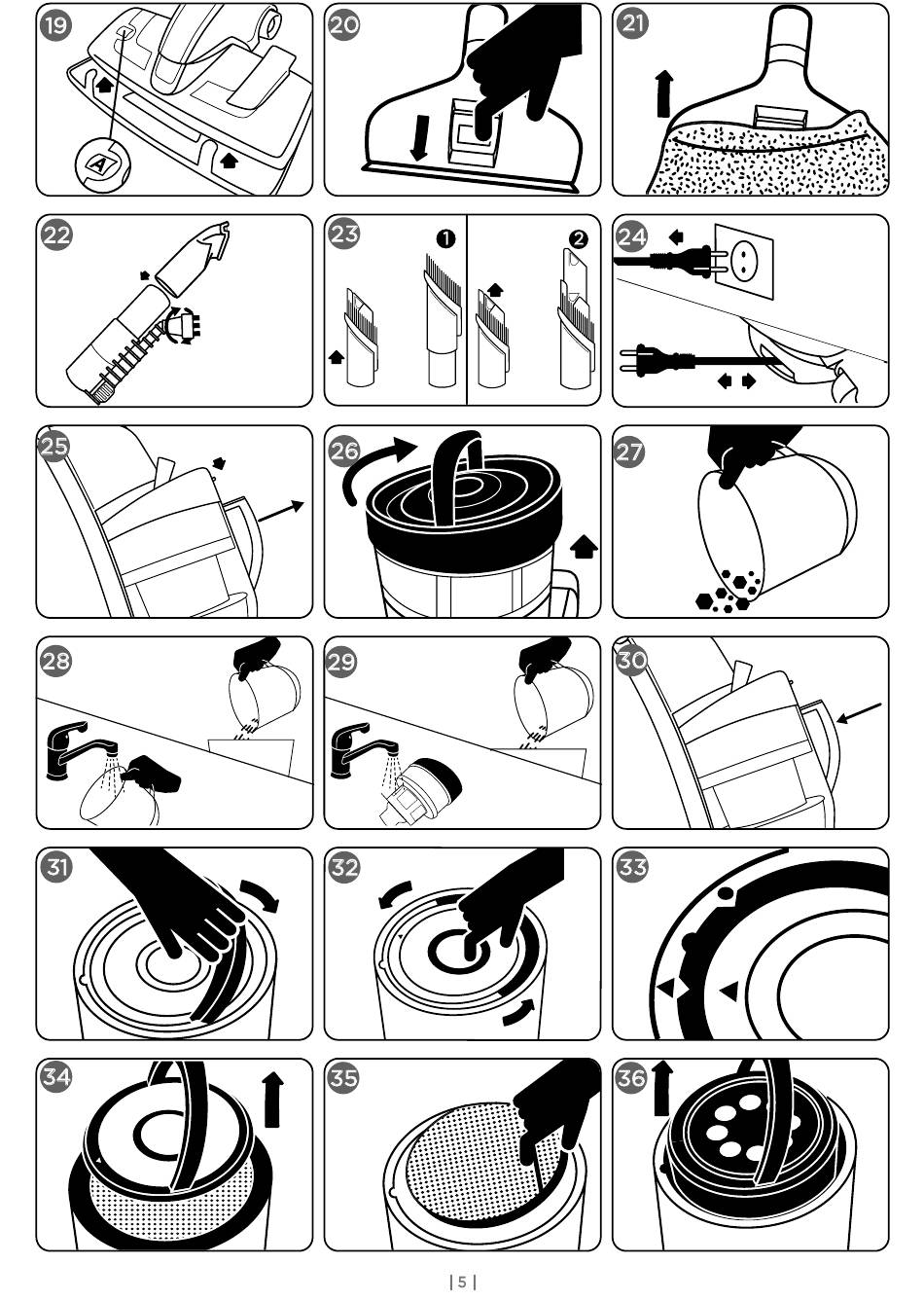 19
A
20
21
22
23
1
2
24
25
26
27
28
29
30
31
32
33
34
35
36
| 5 |