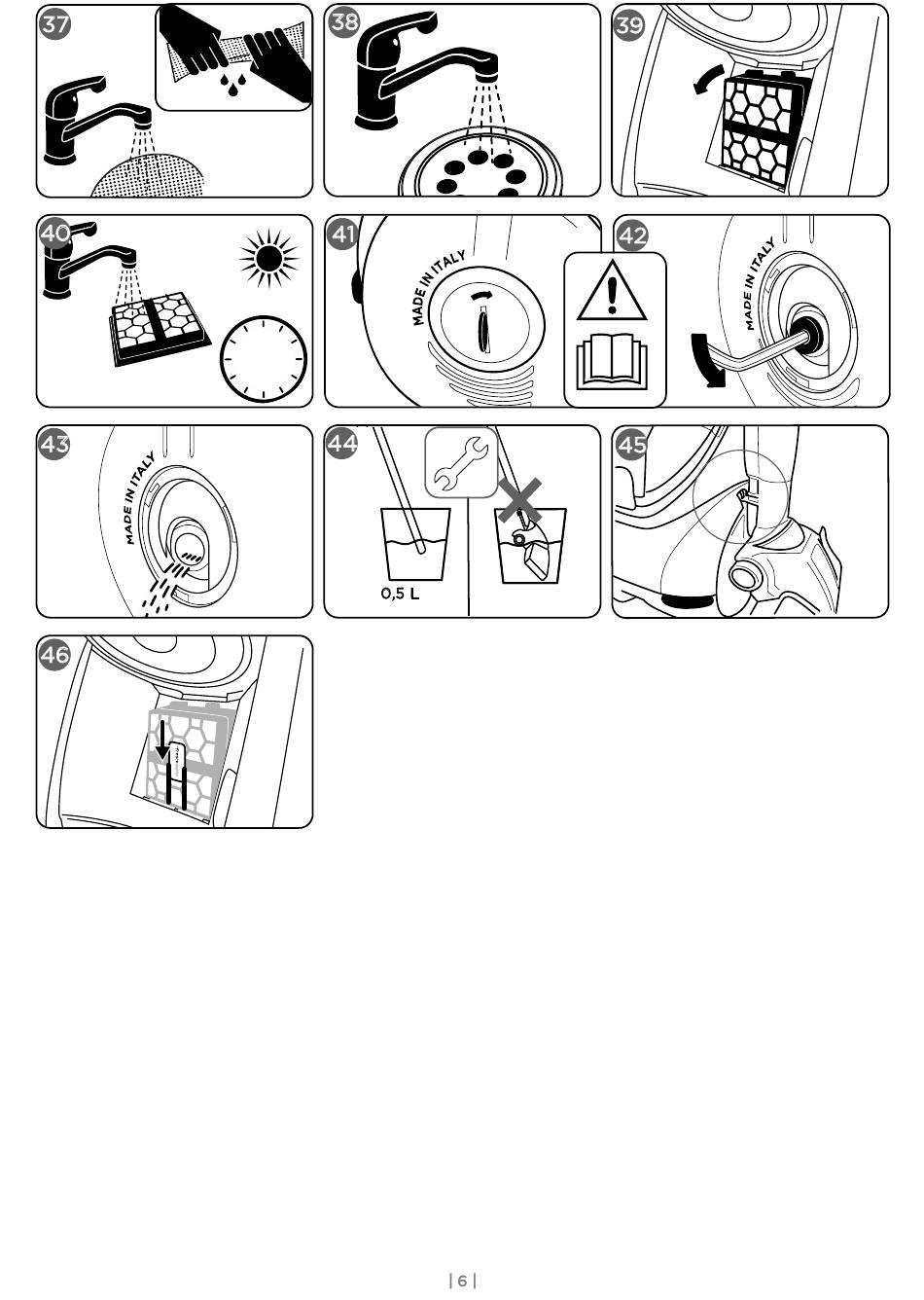 37

38

39

40

41
MADE IN ITALY

42
MADE IN ITALY

43
MADE IN ITALY

44
0,5 L

45

46

| 6 |