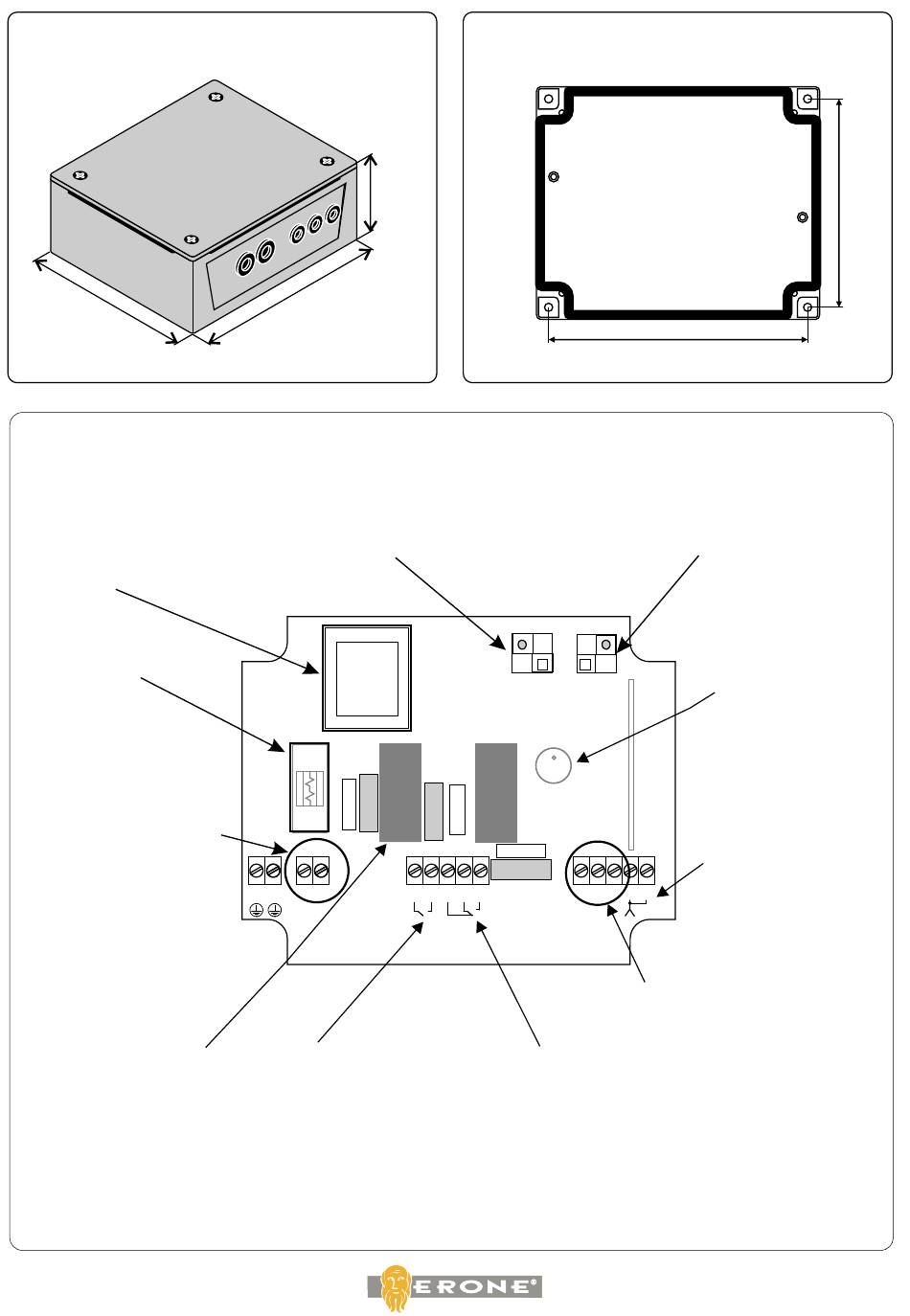 ERONE®