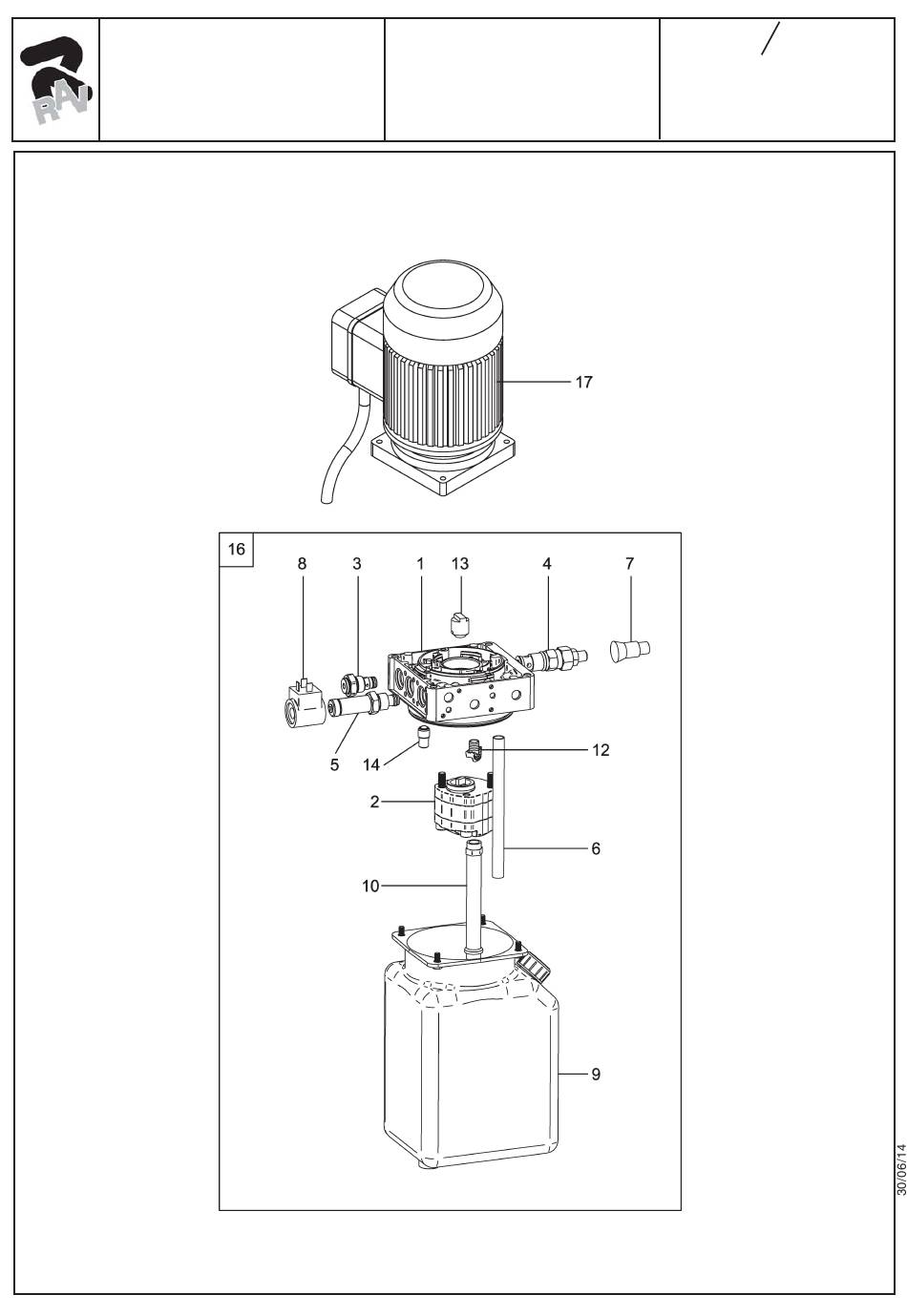 RAV

/

17

16

8
3
1
13
4
7

5
14
12

2

6

10

9

30/06/14