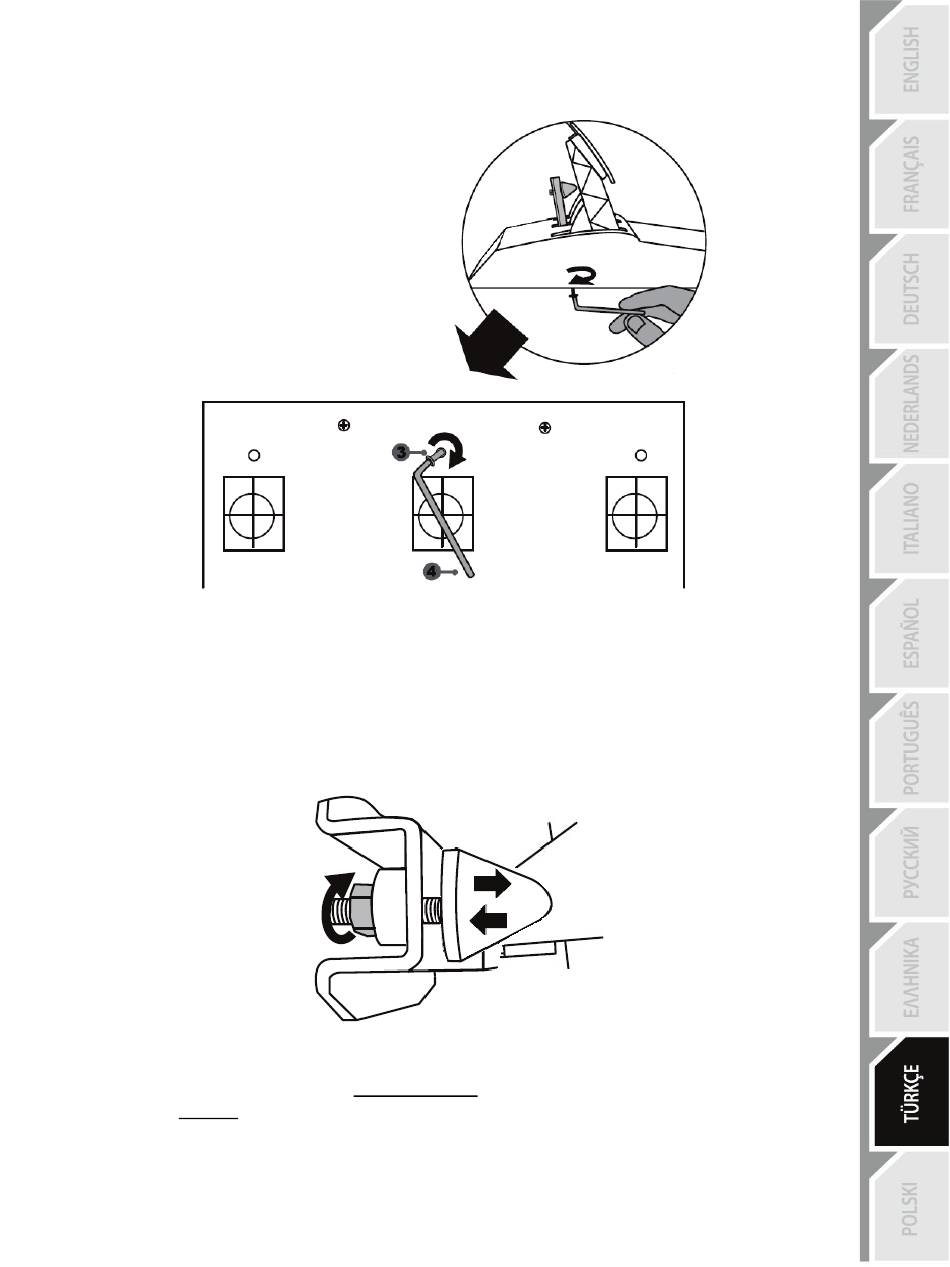 3

4

ENGLISH

FRANÇAIS

DEUTSCH

NEDERLANDS

ITALIANO

ESPAÑOL

PORTUGUÊS

РУССКИЙ

ΕΛΛΗΝΙΚΑ

TÜRKÇE

POLSKI