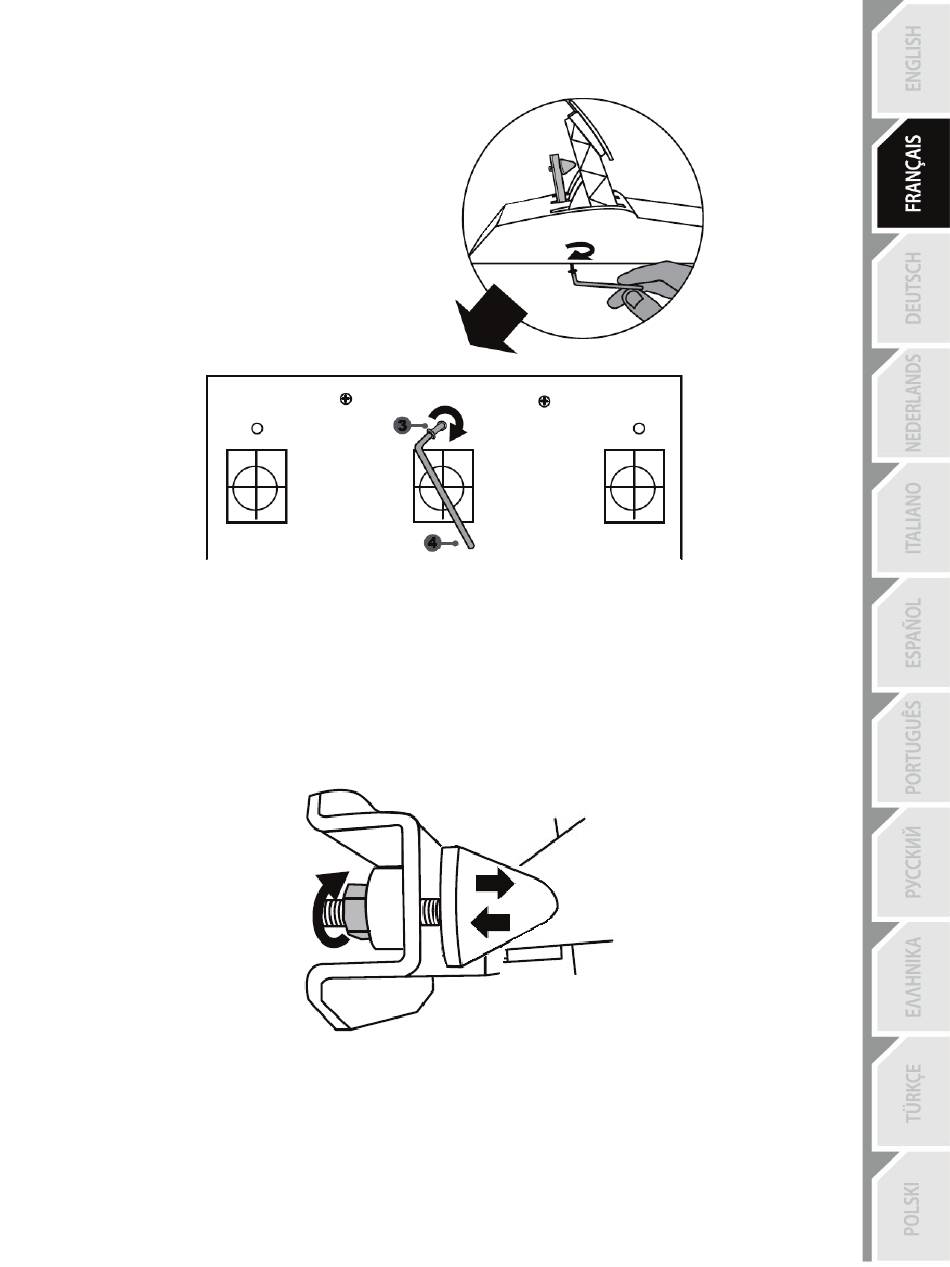 3
4

ENGLISH
FRANÇAIS
DEUTSCH
NEDERLANDS
ITALIANO
ESPAÑOL
PORTUGUÊS
РУССКИЙ
ΕΛΛΗΝΙΚΑ
TÜRKÇE
POLSKI