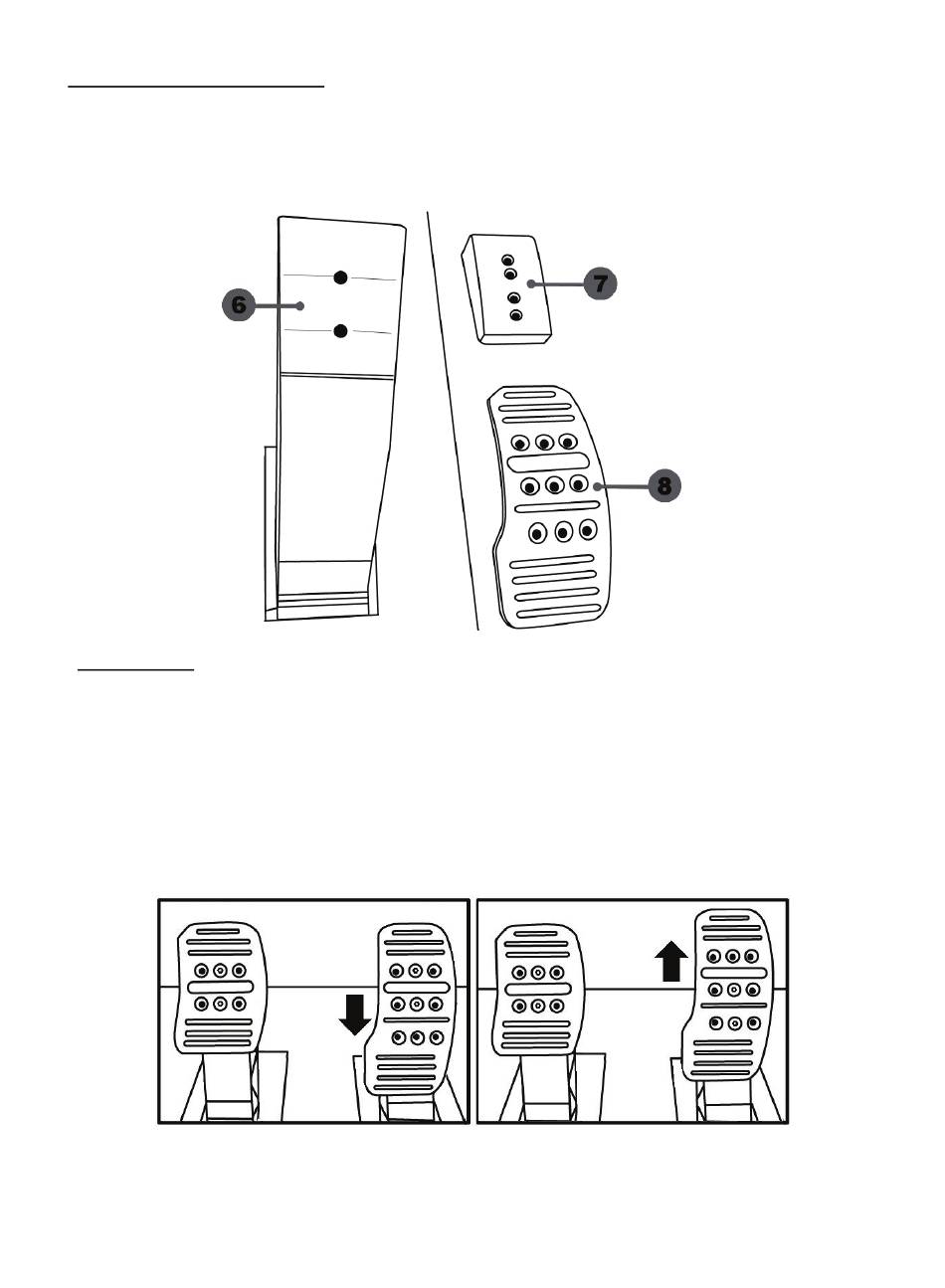 6

7

8