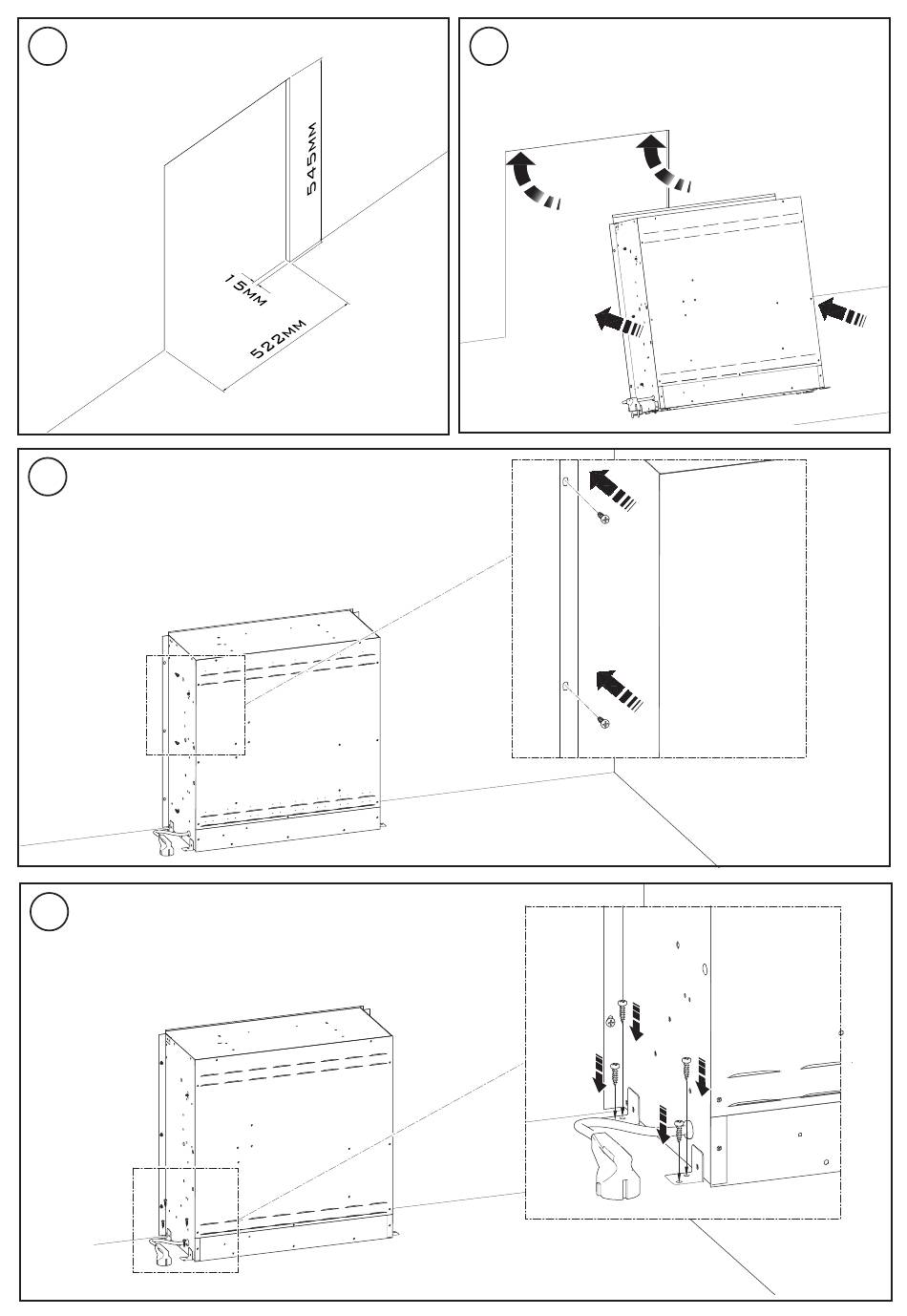 545MM

15MM

522MM