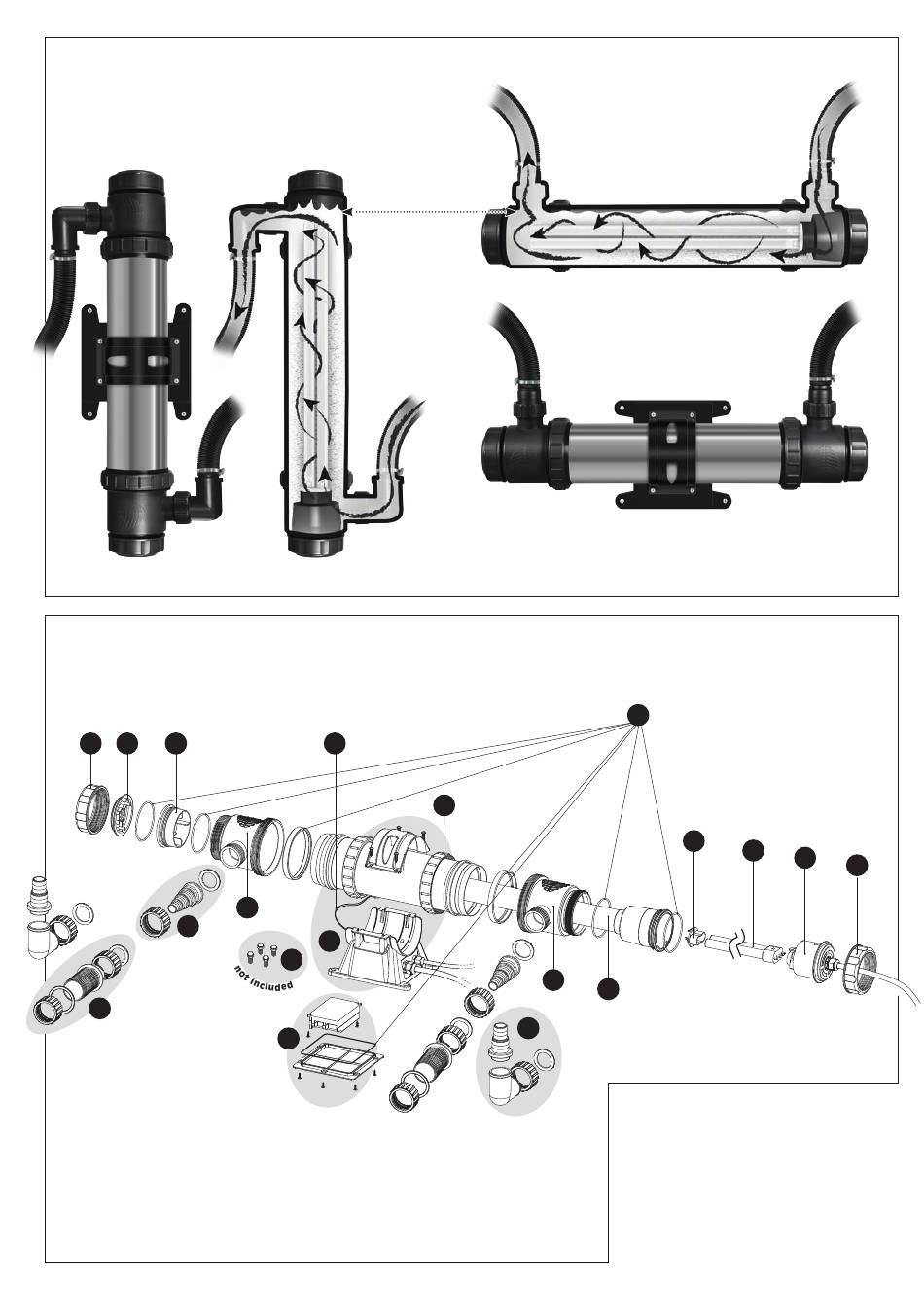 not included