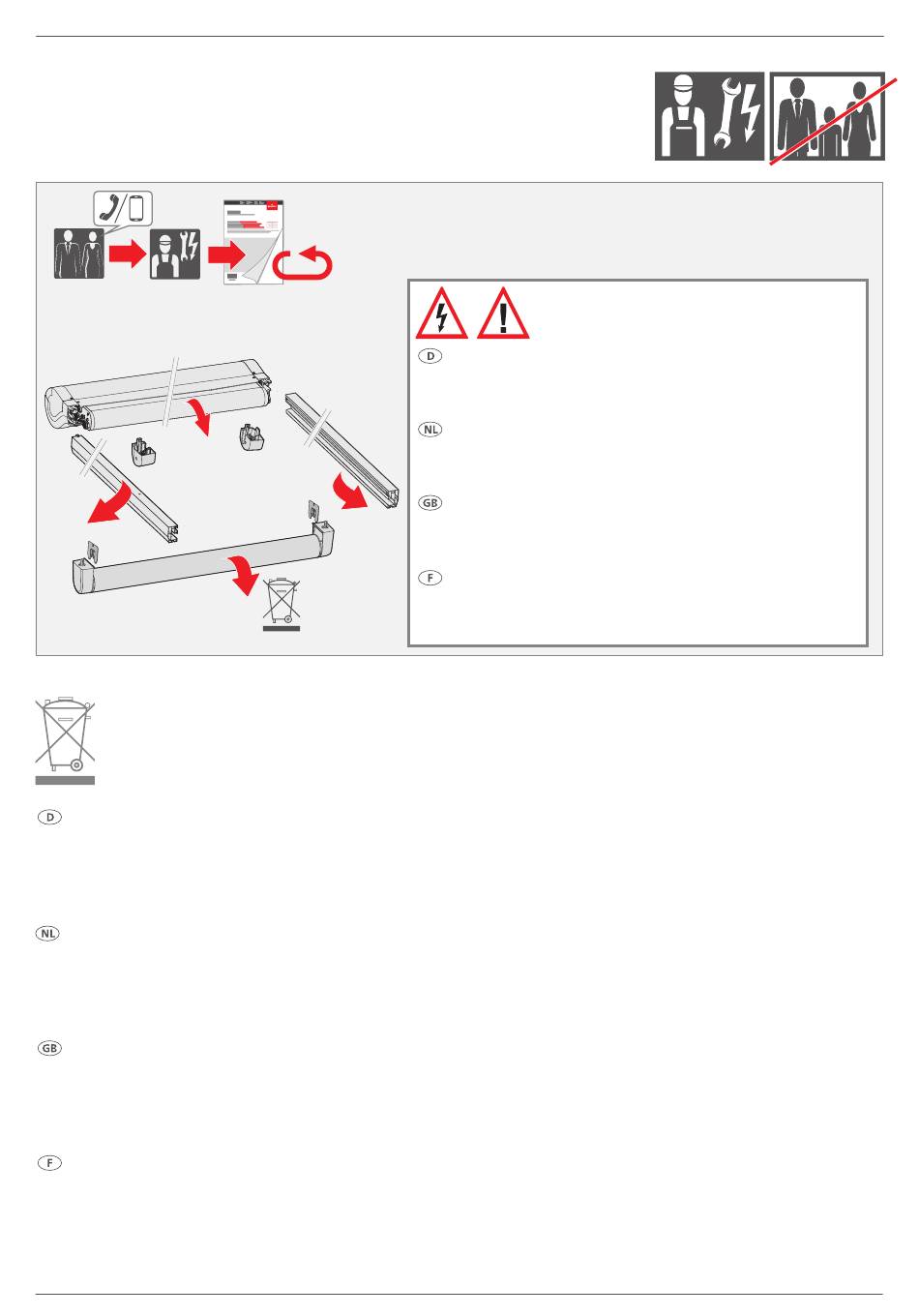 D

NL

GB

F

D

NL

GB

F