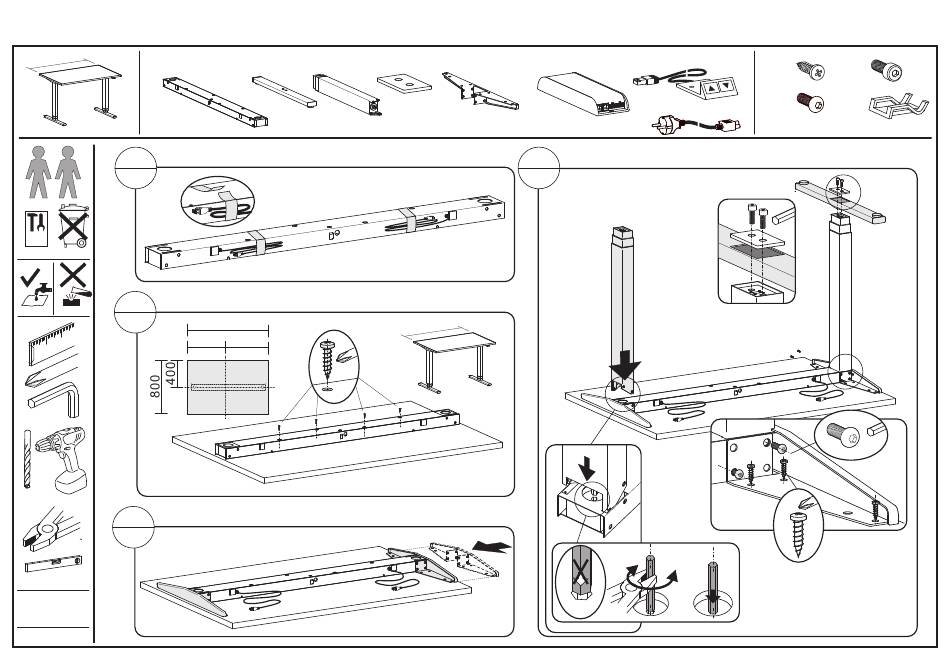 800
400