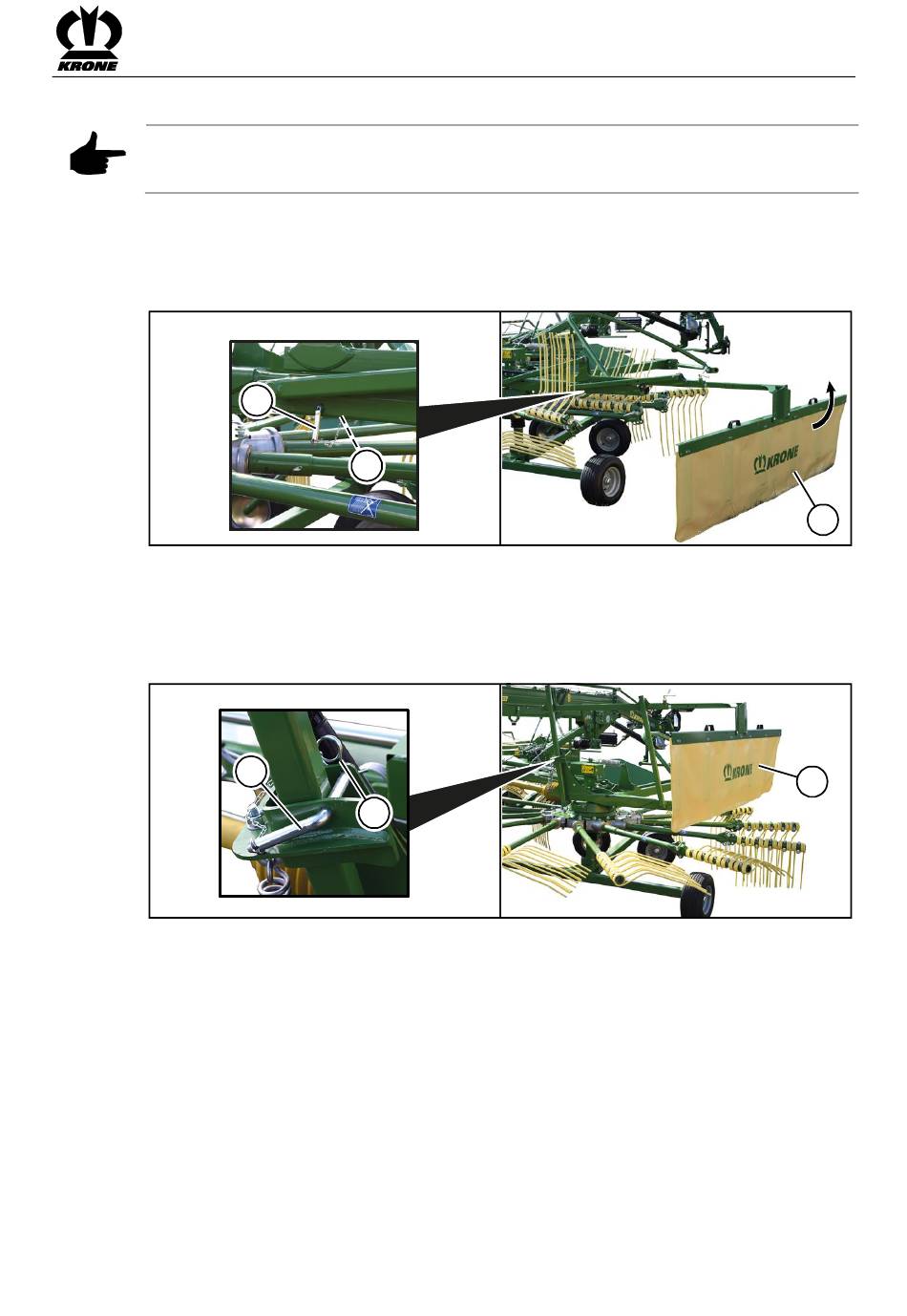 KRONE

KRONE

KRONE