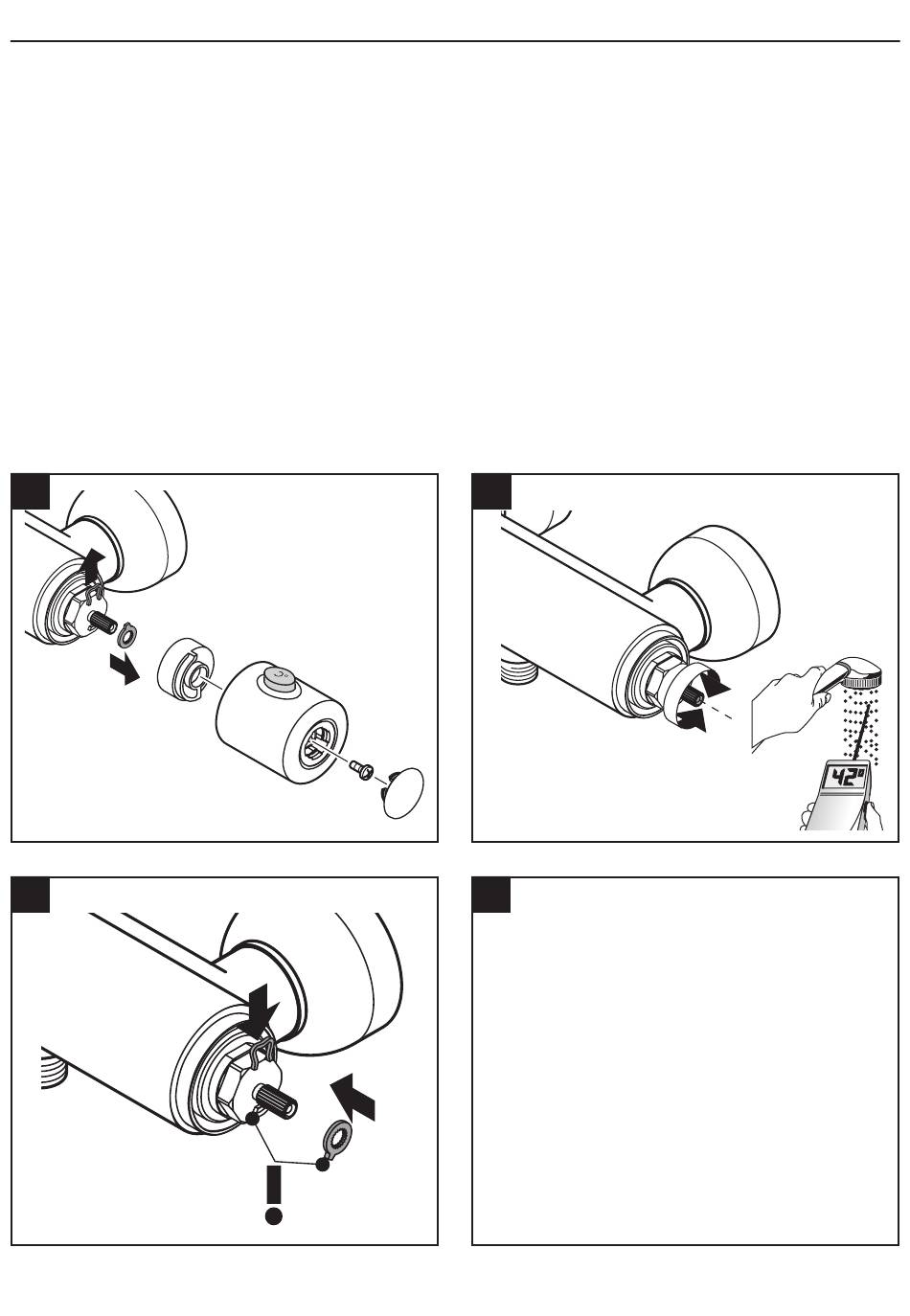 42°