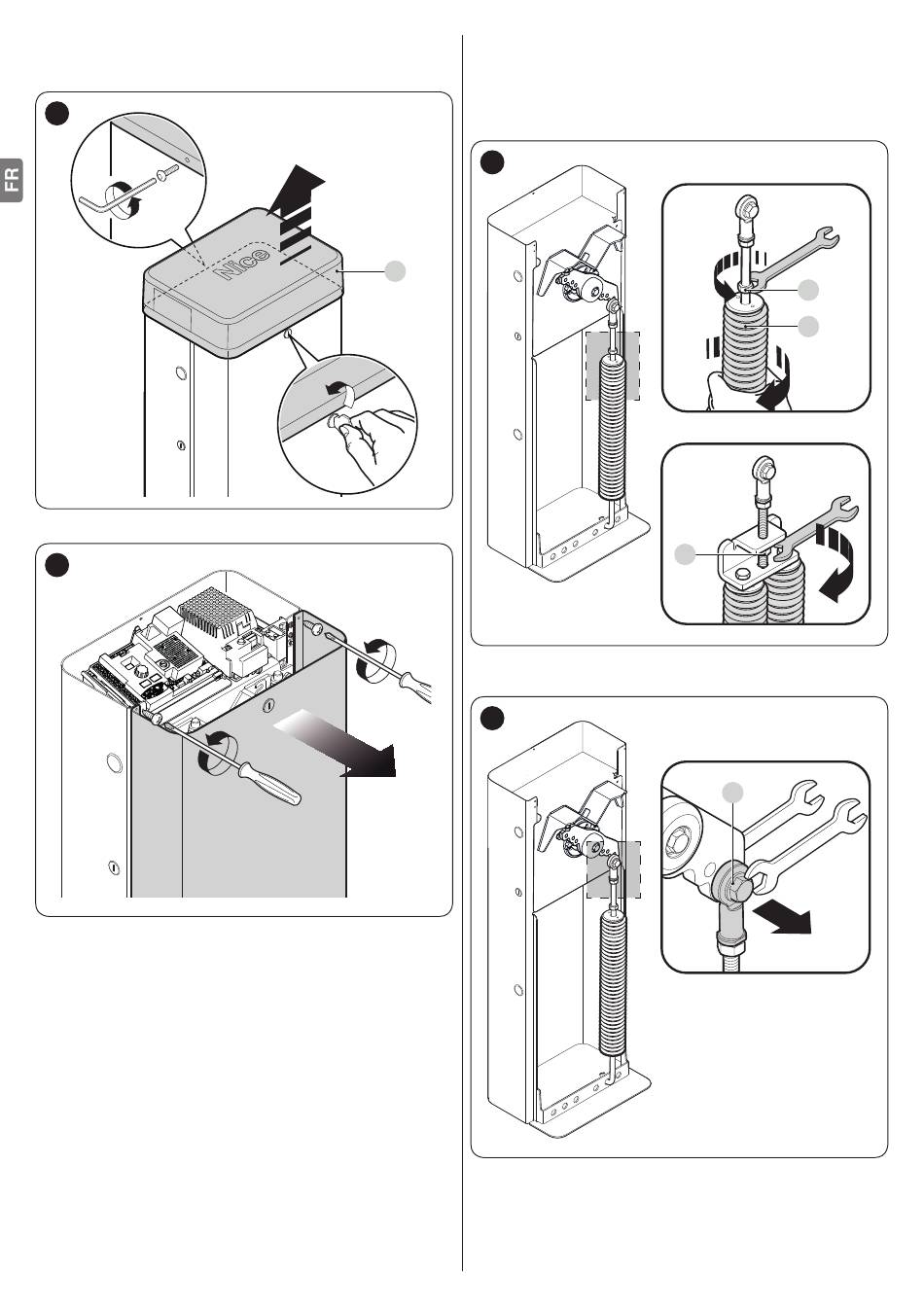 FR

Nice