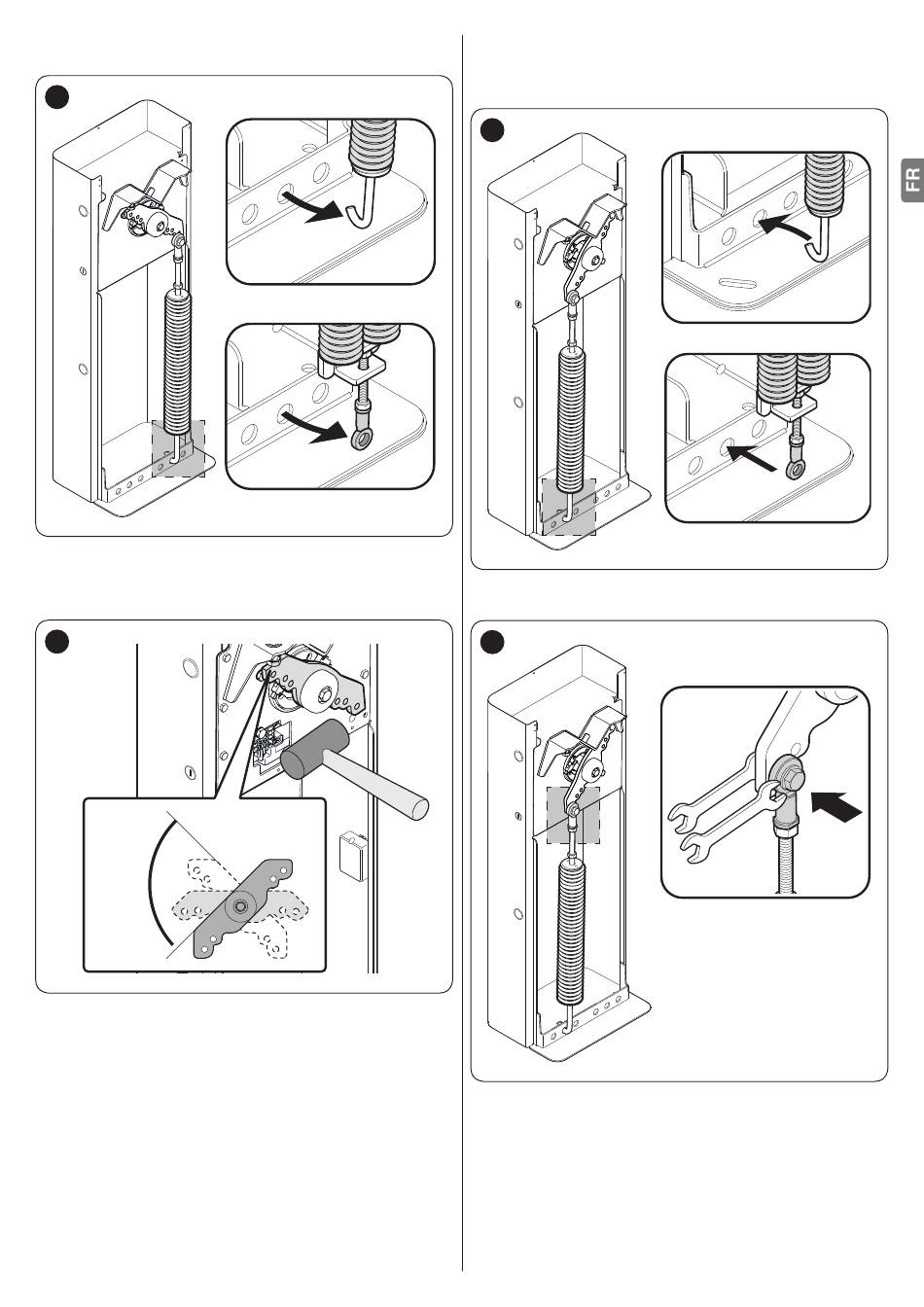 FR