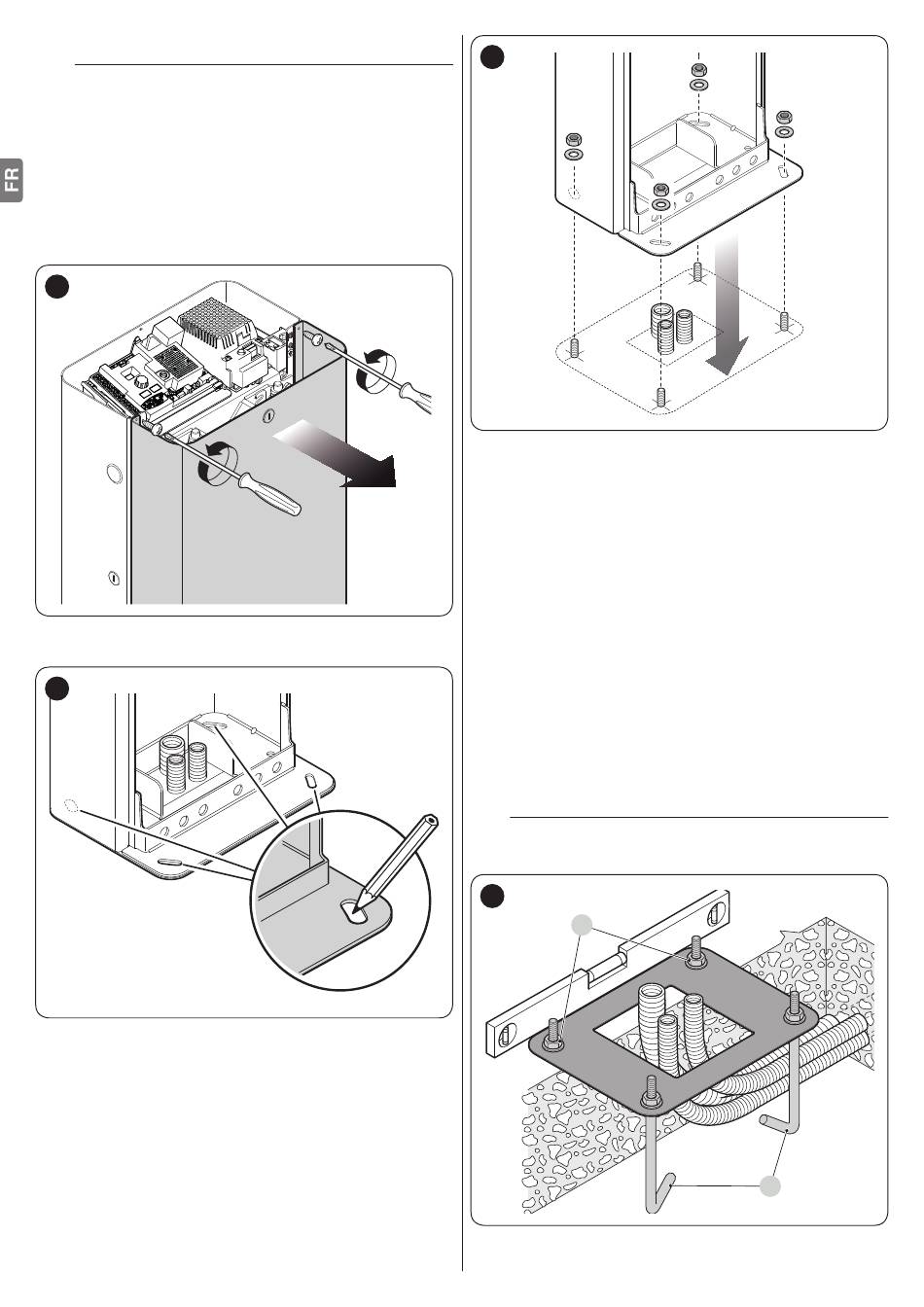 FR