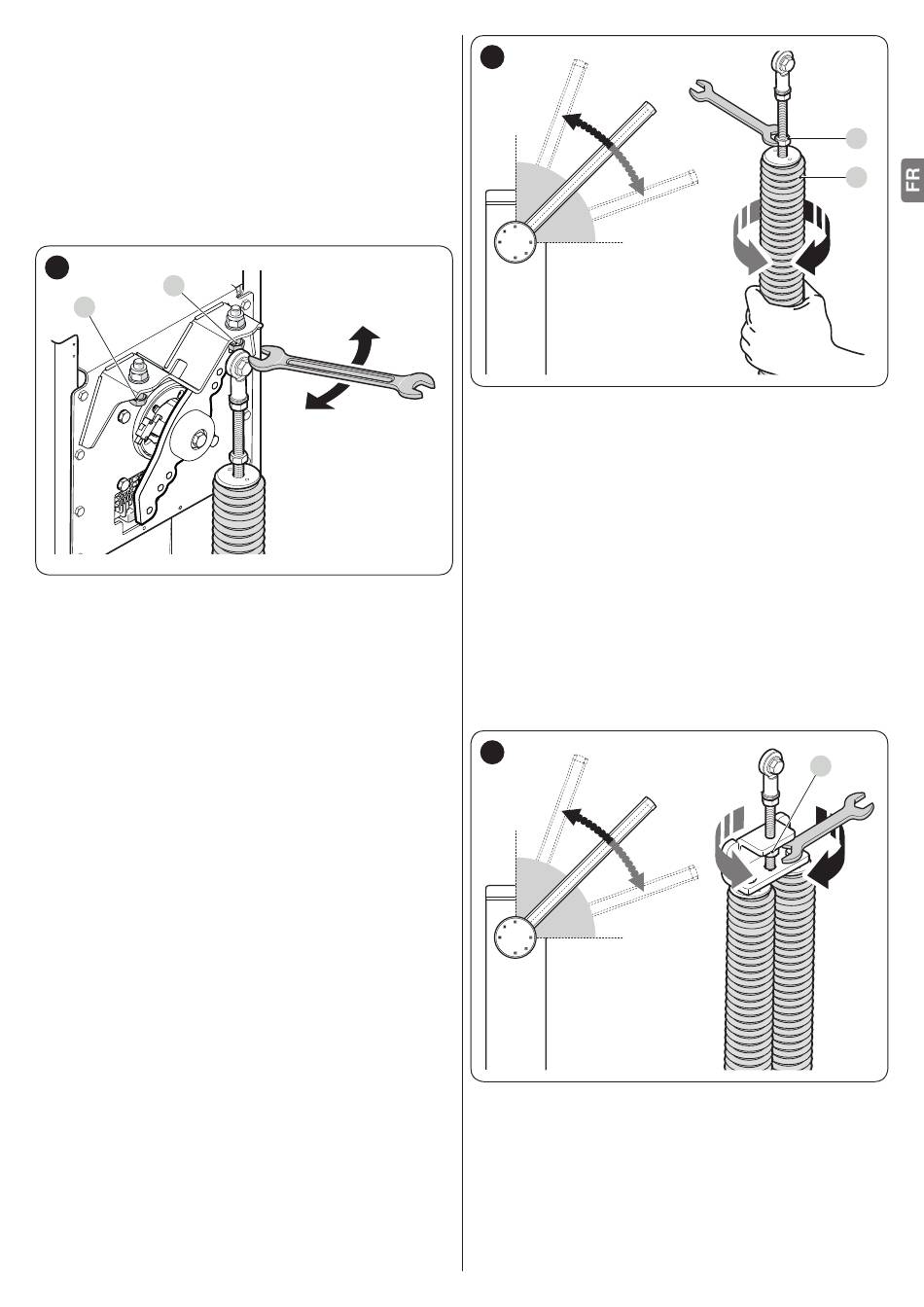 FR