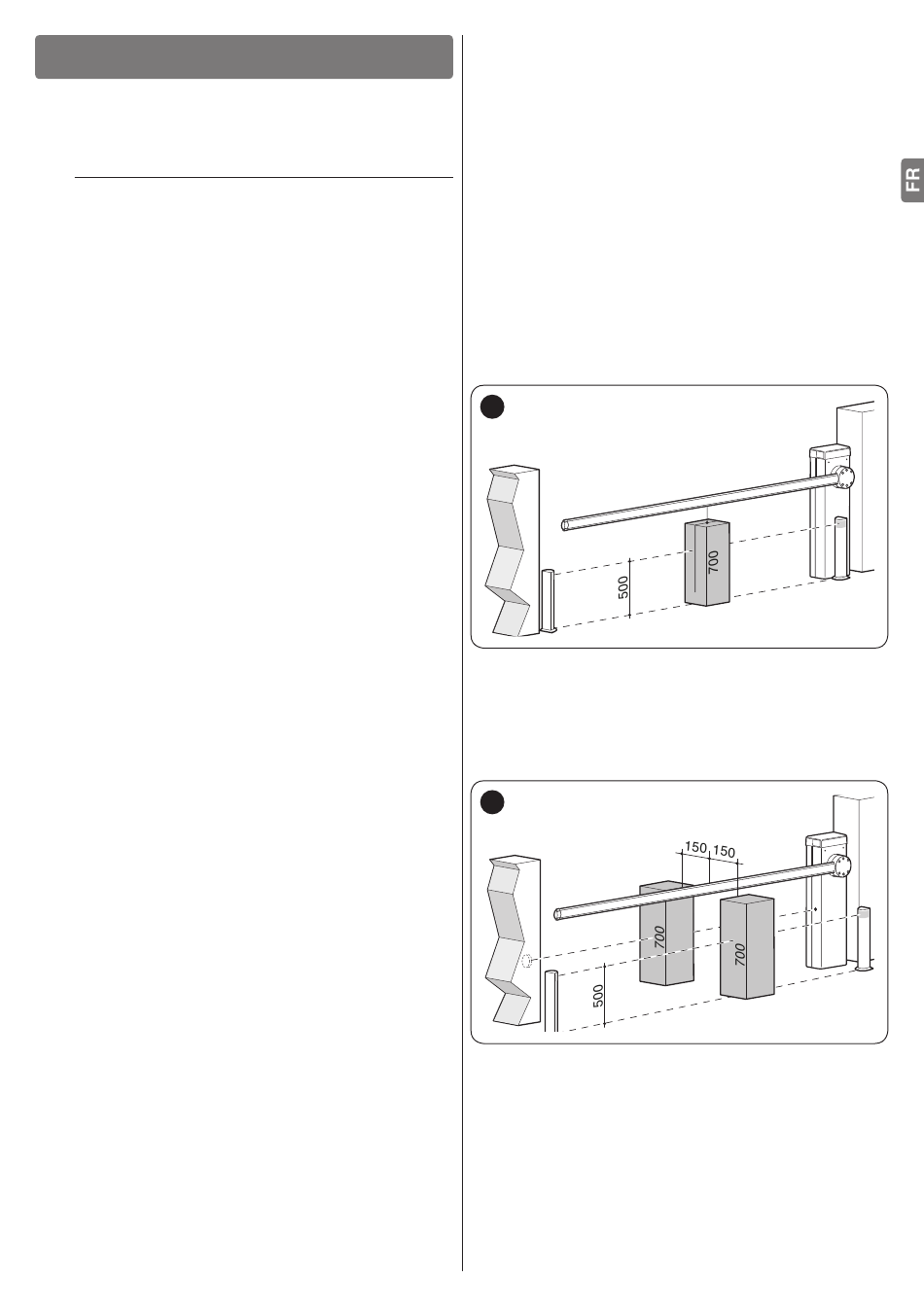 FR

700

500

150 150

700

700

500