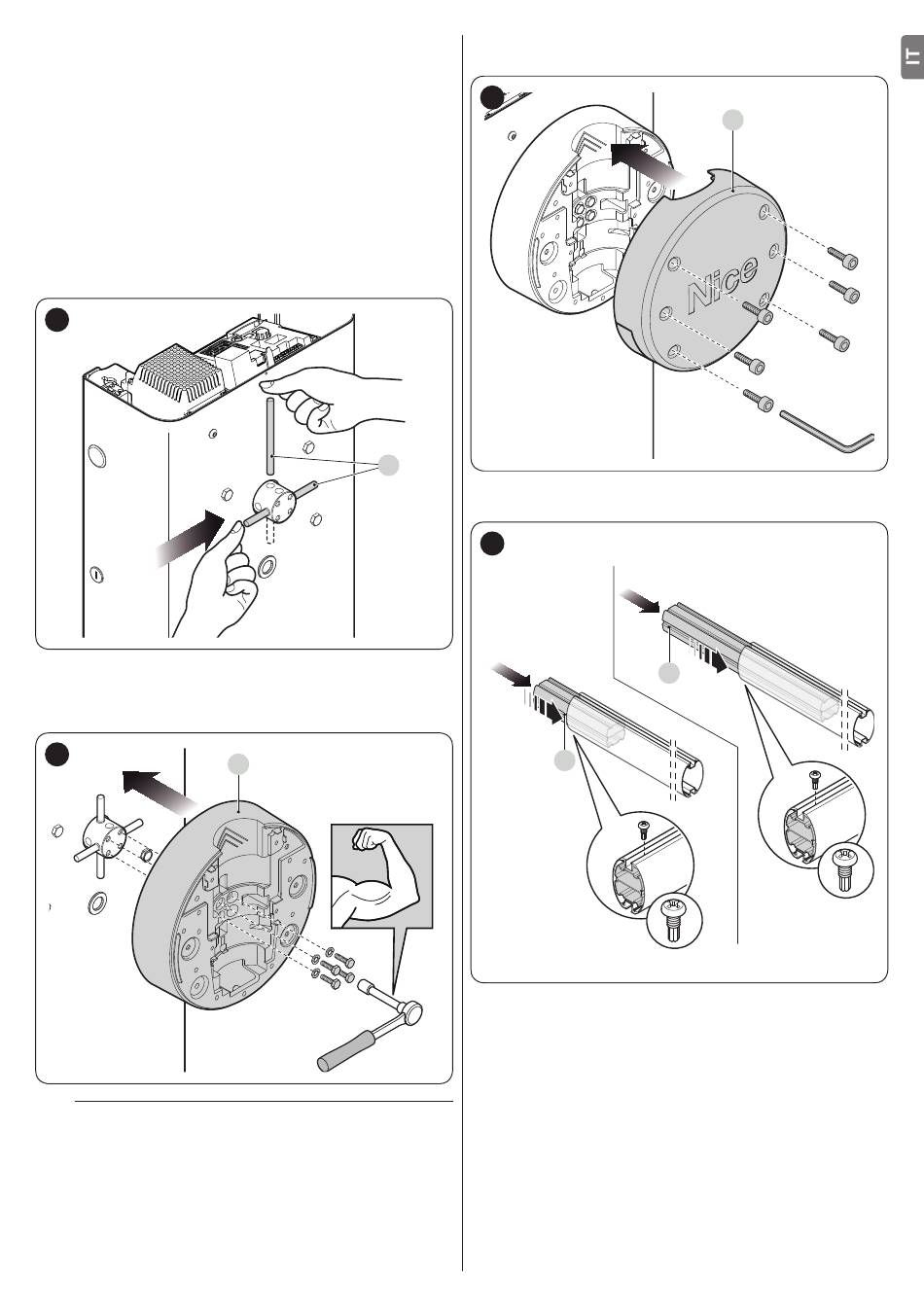 IT

Nice