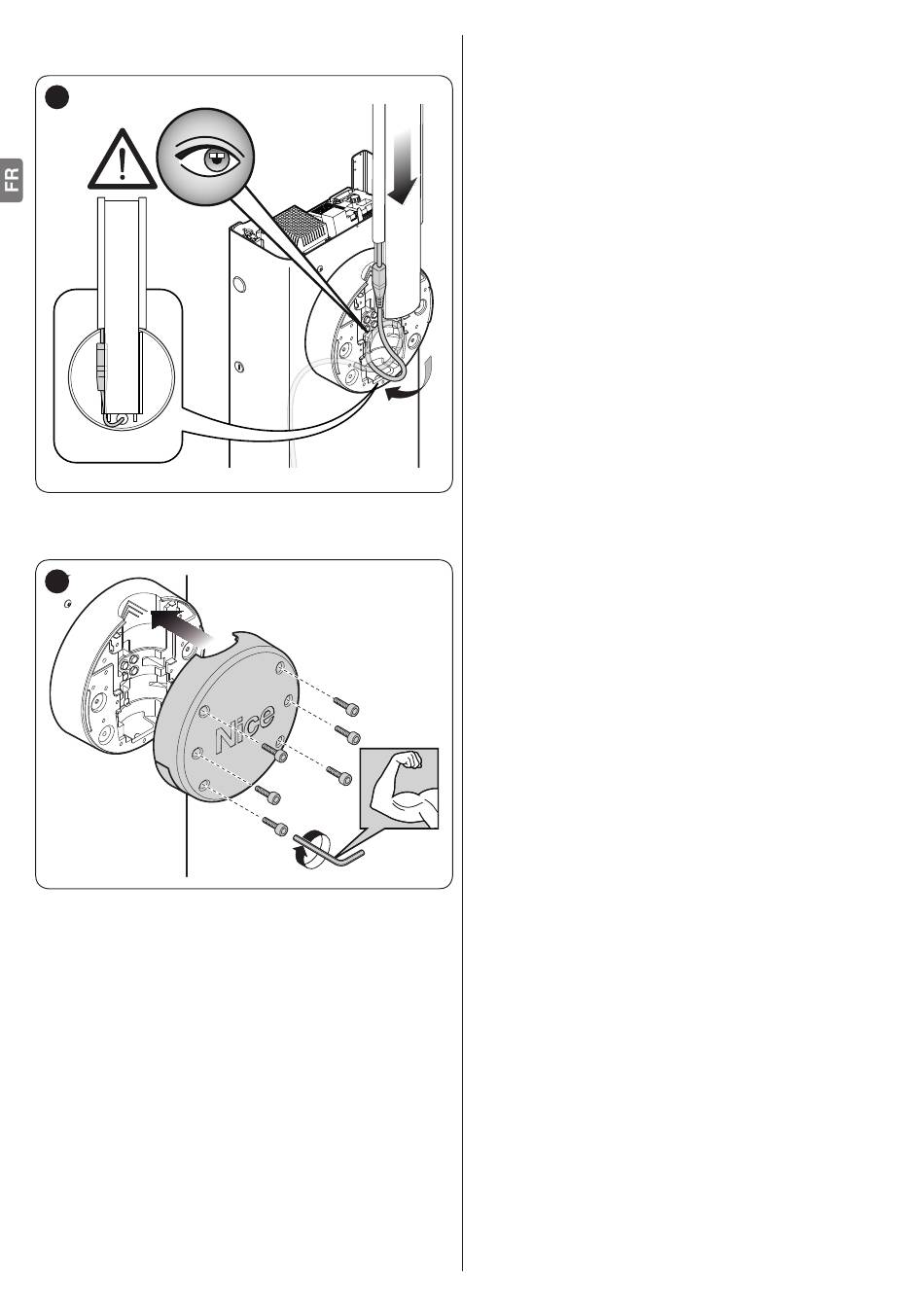 FR

Nice