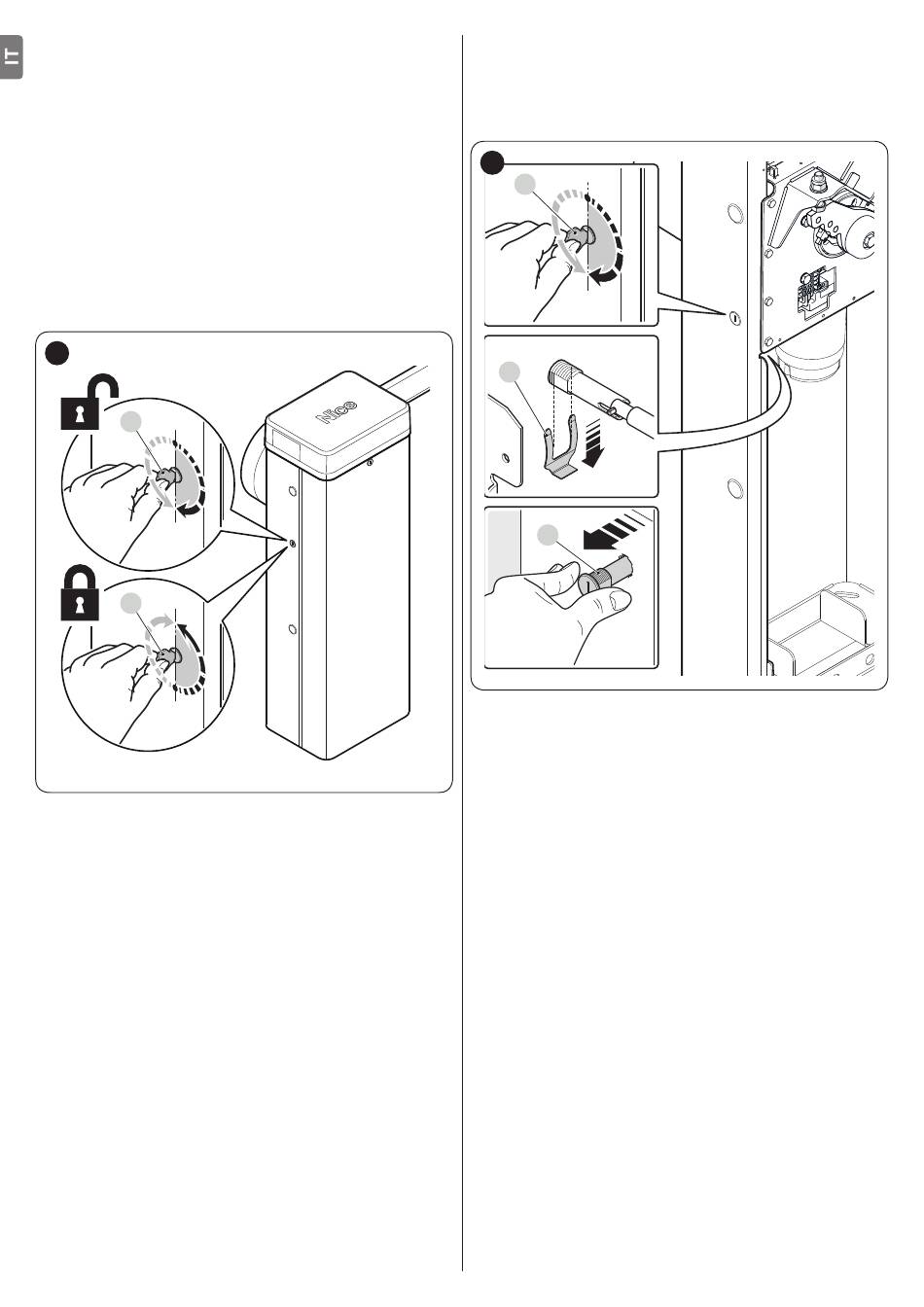 IT

Nice