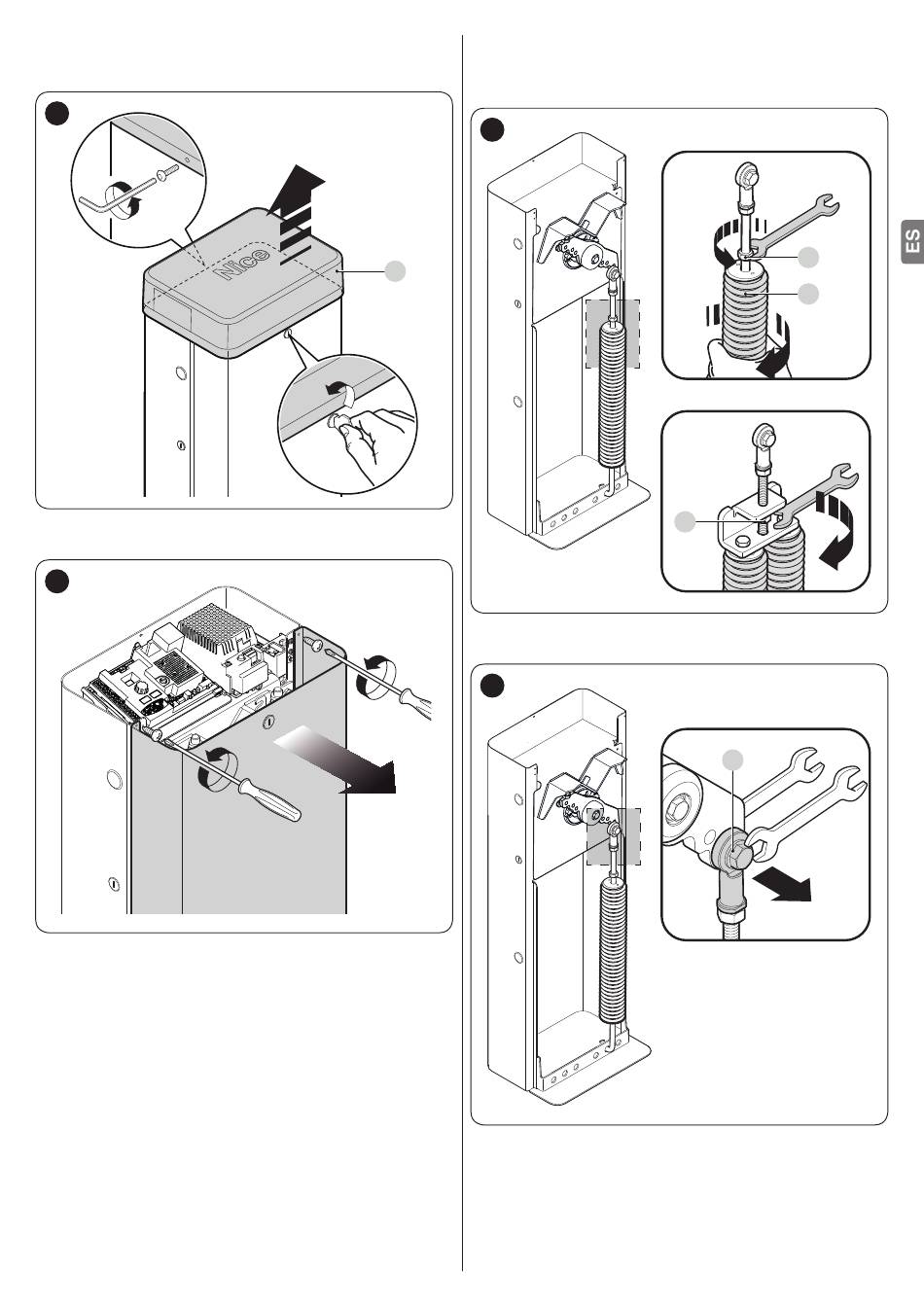 Nice

ES