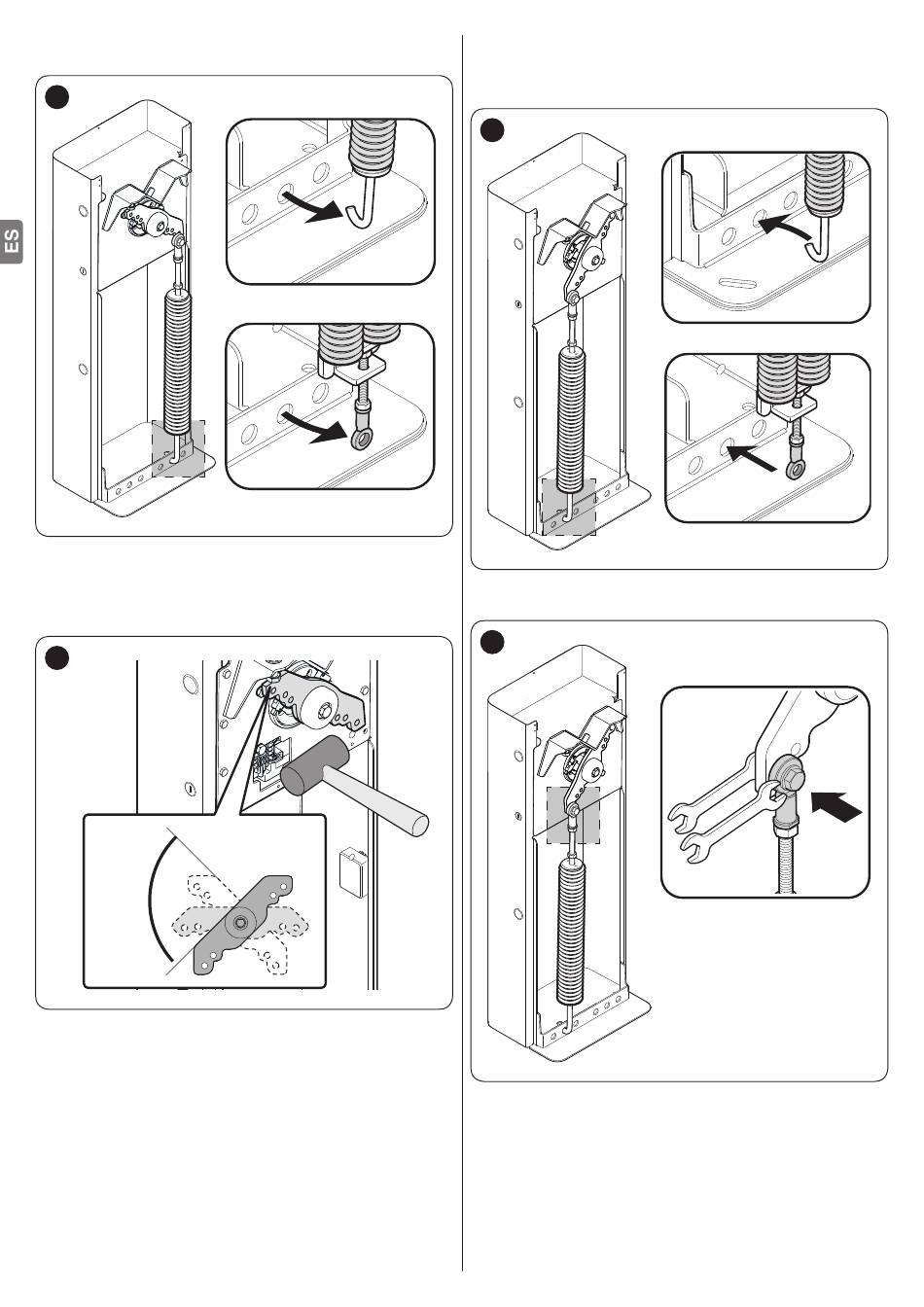 ES